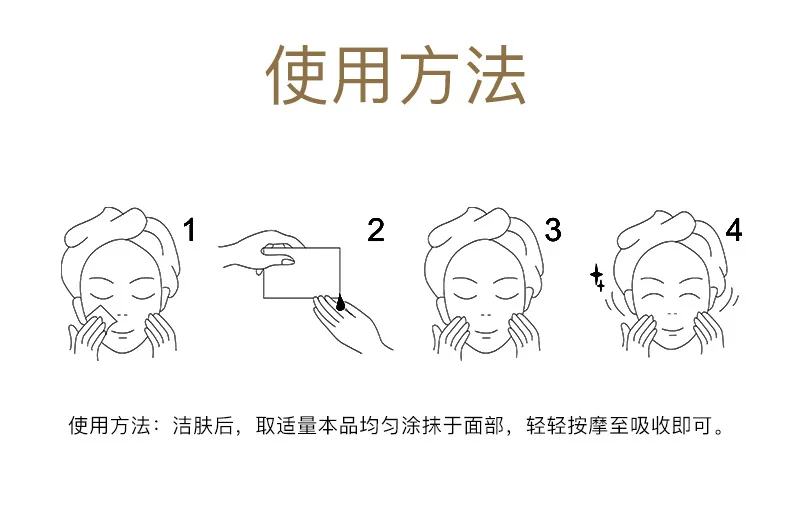 使用方法

1

2

3

4

使用方法：洁肤后，取适量本品均匀涂抹于面部，轻轻按摩至吸收即可。