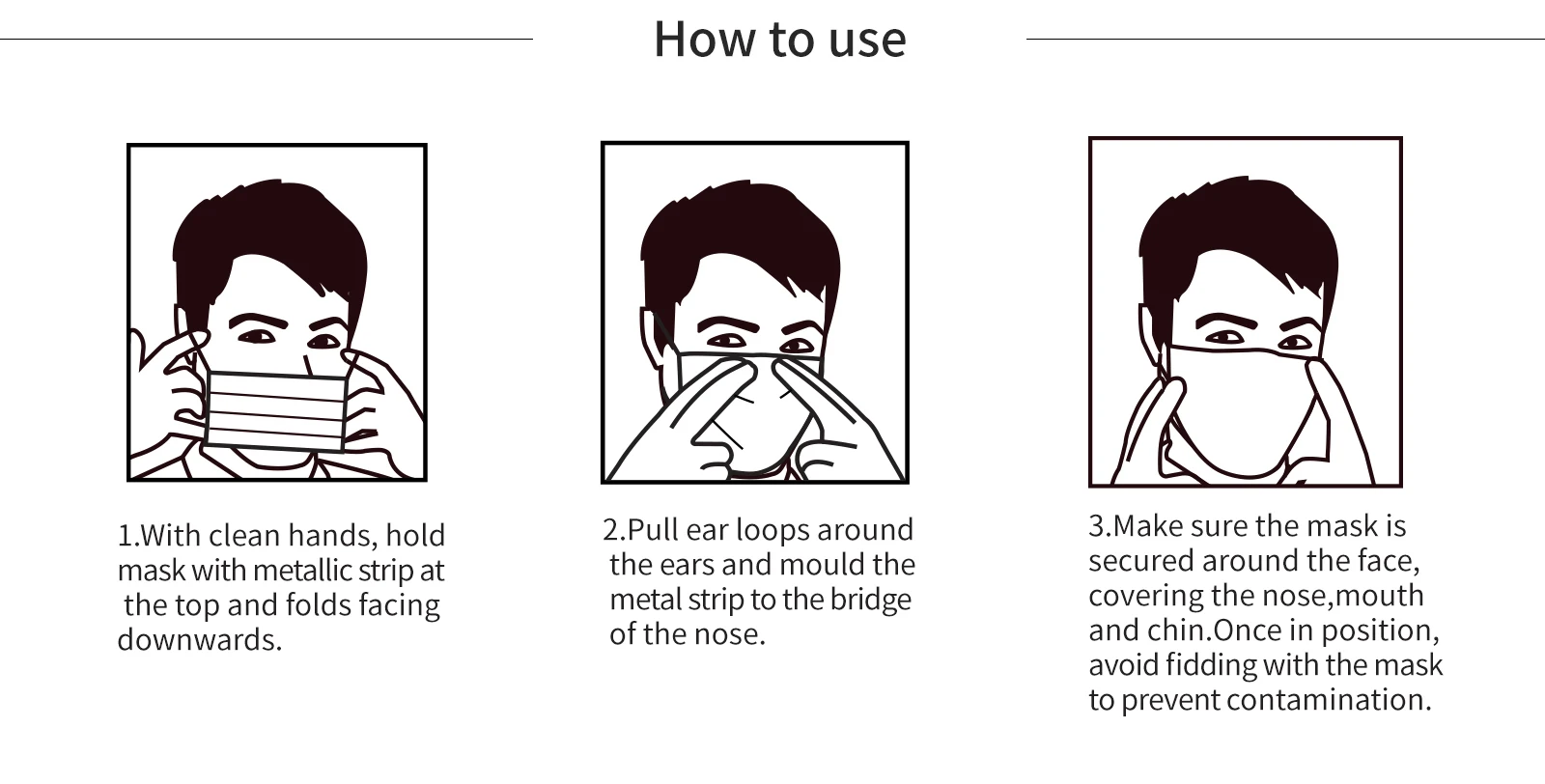 How to use

1.With clean hands, hold mask with metallic strip at the top and folds facing downwards.

2.Pull ear loops around the ears and mould the metal strip to the bridge of the nose.

3.Make sure the mask is secured around the face, covering the nose,mouth and chin.Once in position, avoid fidding with the mask to prevent contamination.