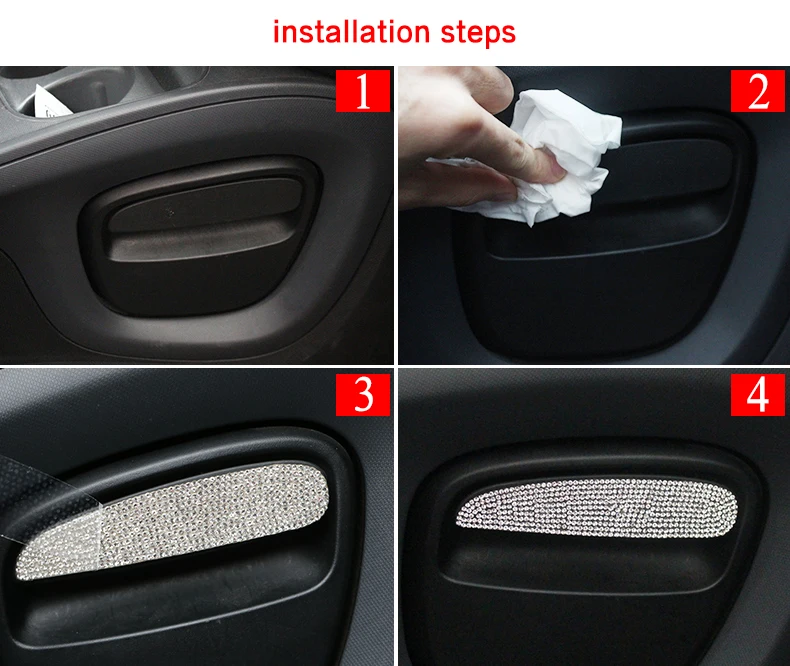 installation steps

1

2

3

4