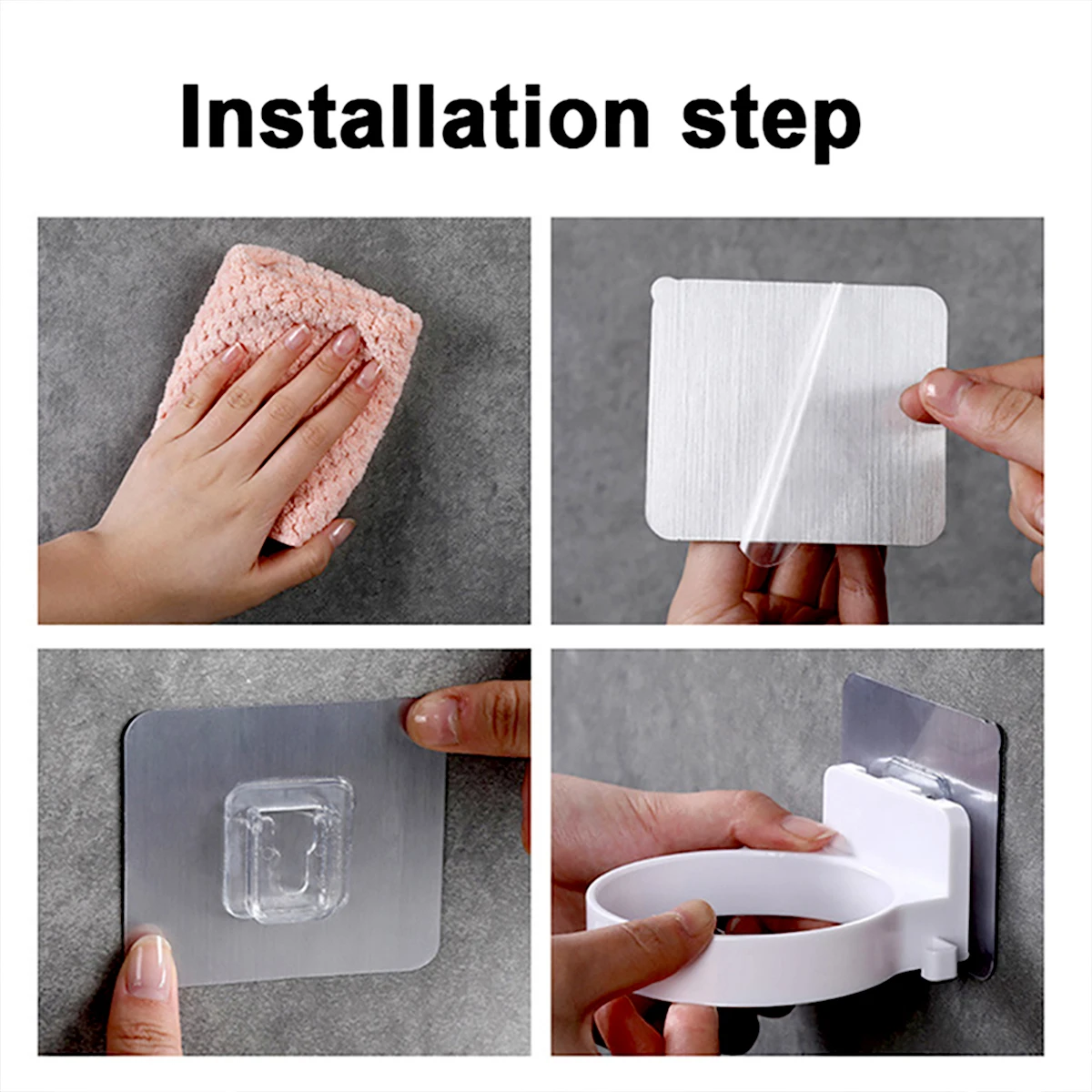 Installation step