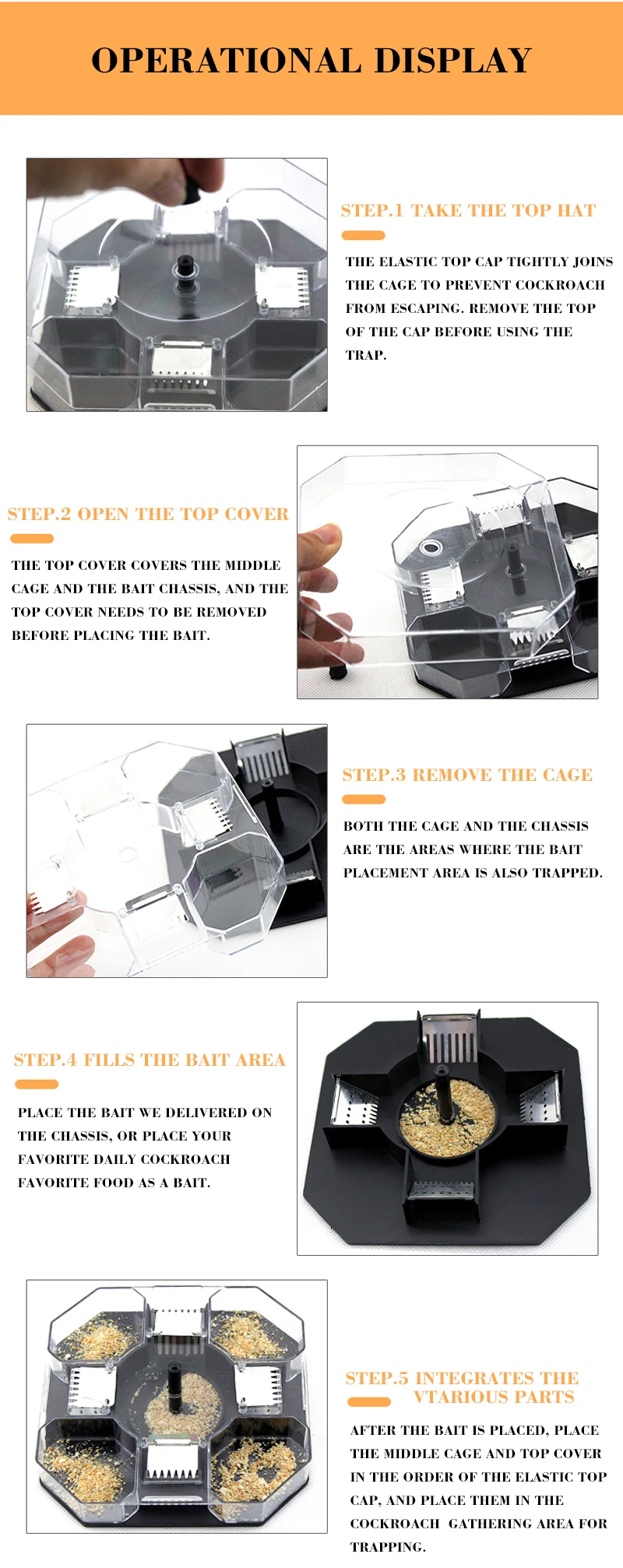 OPERATIONAL DISPLAY

STEP.1 TAKE THE TOP HAT

THE ELASTIC TOP CAP TIGHTLY JOINS THE CAGE TO PREVENT COCKROACH FROM ESCAPING. REMOVE THE TOP OF THE CAP BEFORE USING THE TRAP.

STEP.2 OPEN THE TOP COVER

THE TOP COVER COVERS THE MIDDLE CAGE AND THE BAIT CHASSIS, AND THE TOP COVER NEEDS TO BE REMOVED BEFORE PLACING THE BAIT.

STEP.3 REMOVE THE CAGE

BOTH THE CAGE AND THE CHASSIS ARE THE AREAS WHERE THE BAIT PLACEMENT AREA IS ALSO TRAPPED.

STEP.4 FILLS THE BAIT AREA

PLACE THE BAIT WE DELIVERED ON THE CHASSIS, OR PLACE YOUR FAVORITE DAILY COCKROACH FAVORITE FOOD AS A BAIT.

STEP.5 INTEGRATES THE VTARIOUS PARTS

AFTER THE BAIT IS PLACED, PLACE THE MIDDLE CAGE AND TOP COVER IN THE ORDER OF THE ELASTIC TOP CAP, AND PLACE THEM IN THE COCKROACH GATHERING AREA FOR TRAPPING.