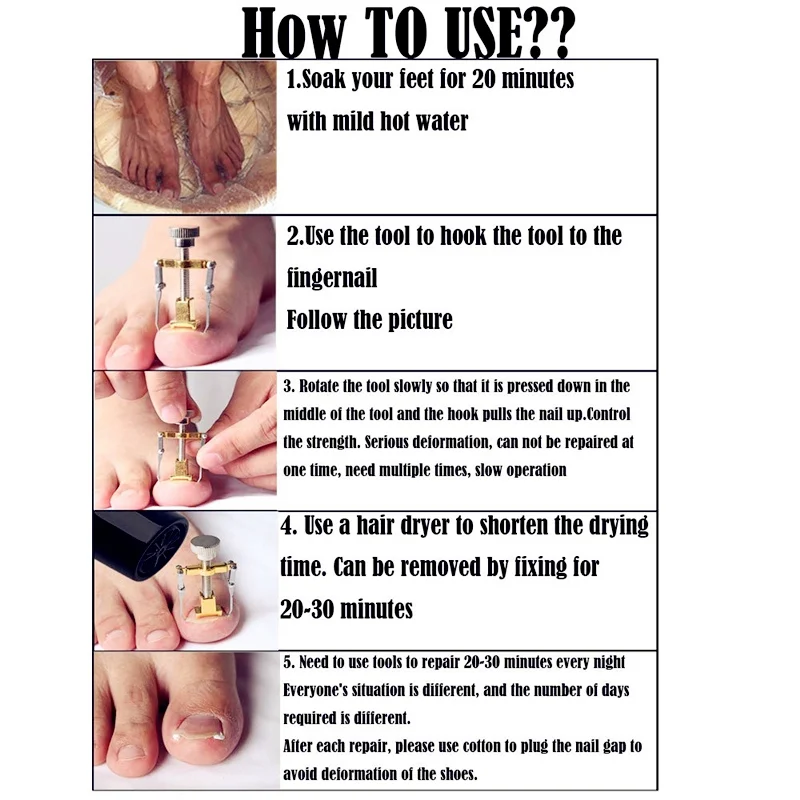 HOW TO USE??

1.Soak your feet for 20 minutes with mild hot water

2.Use the tool to hook the tool to the fingernail
Follow the picture

3. Rotate the tool slowly so that it is pressed down in the middle of the tool and the hook pulls the nail up.Control the strength. Serious deformation, can not be repaired at one time, need multiple times, slow operation

4. Use a hair dryer to shorten the drying time. Can be removed by fixing for 20-30 minutes

5. Need to use tools to repair 20-30 minutes every night
Everyone's situation is different, and the number of days required is different.
After each repair, please use cotton to plug the nail gap to avoid deformation of the shoes.