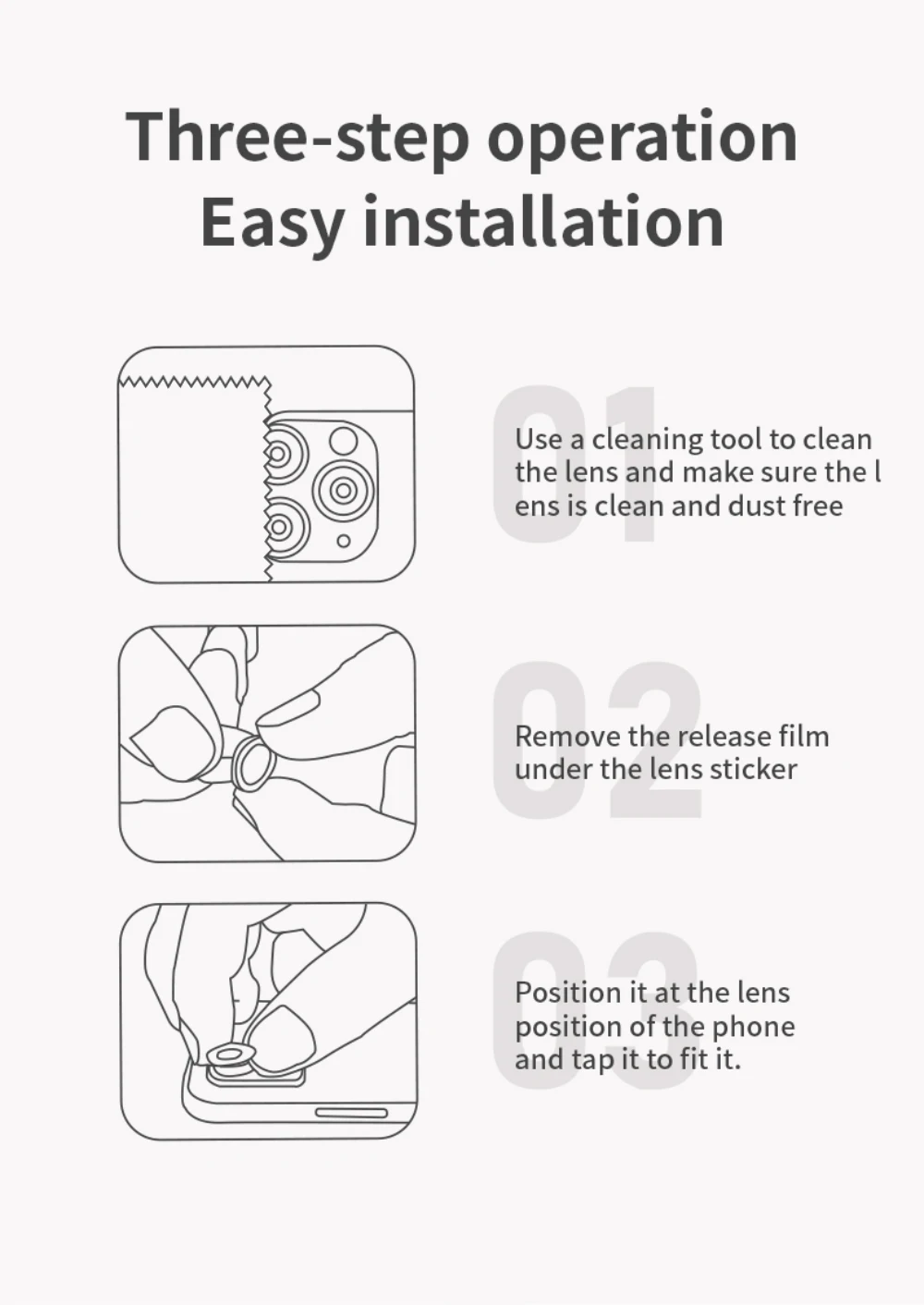 Three-step operation
Easy installation

01

Use a cleaning tool to clean the lens and make sure the l ens is clean and dust free

02

Remove the release film under the lens sticker

03

Position it at the lens position of the phone and tap it to fit it.