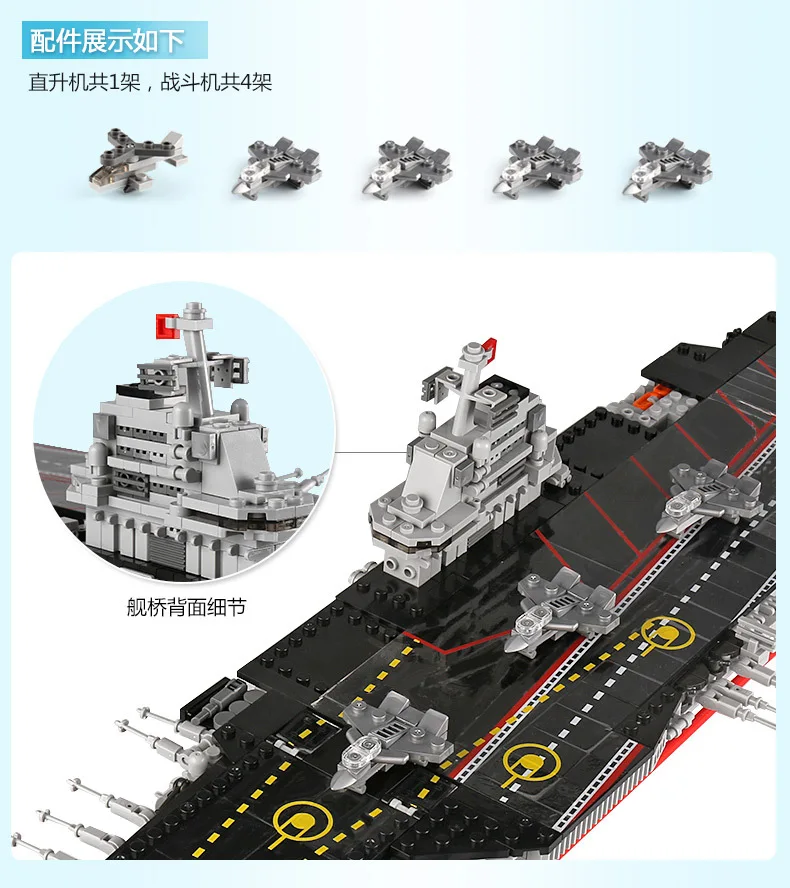 配件展示如下
直升机共1架，战斗机共4架

舰桥背面细节