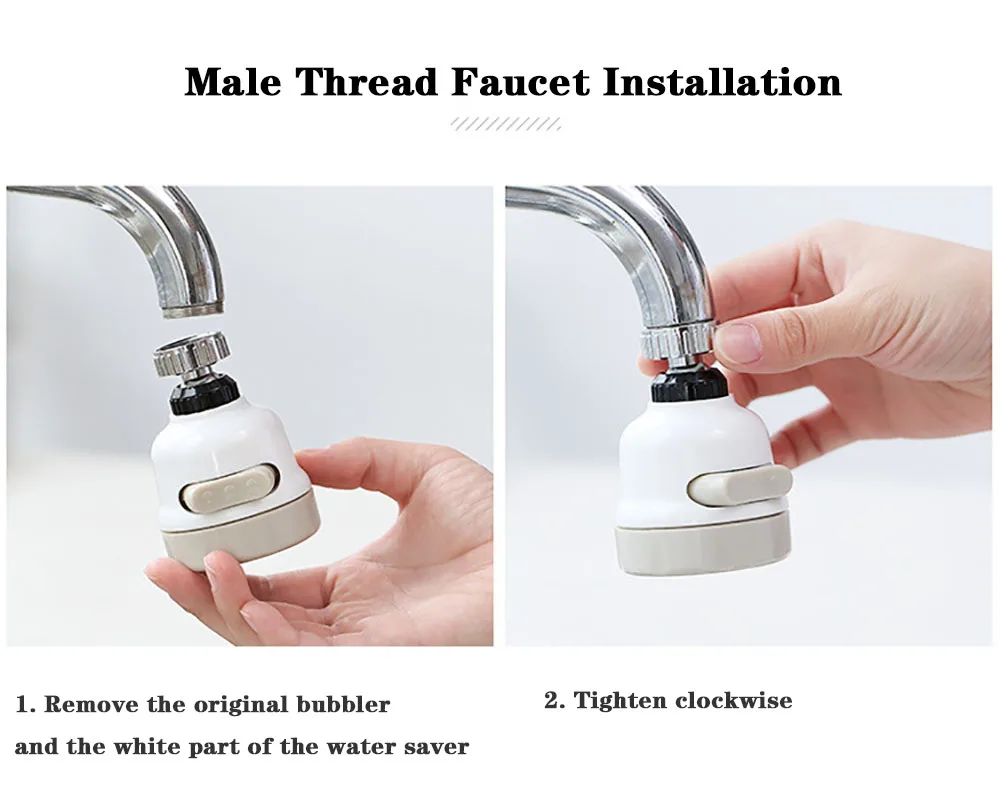 Male Thread Faucet Installation

1. Remove the original bubbler and the white part of the water saver

2. Tighten clockwise