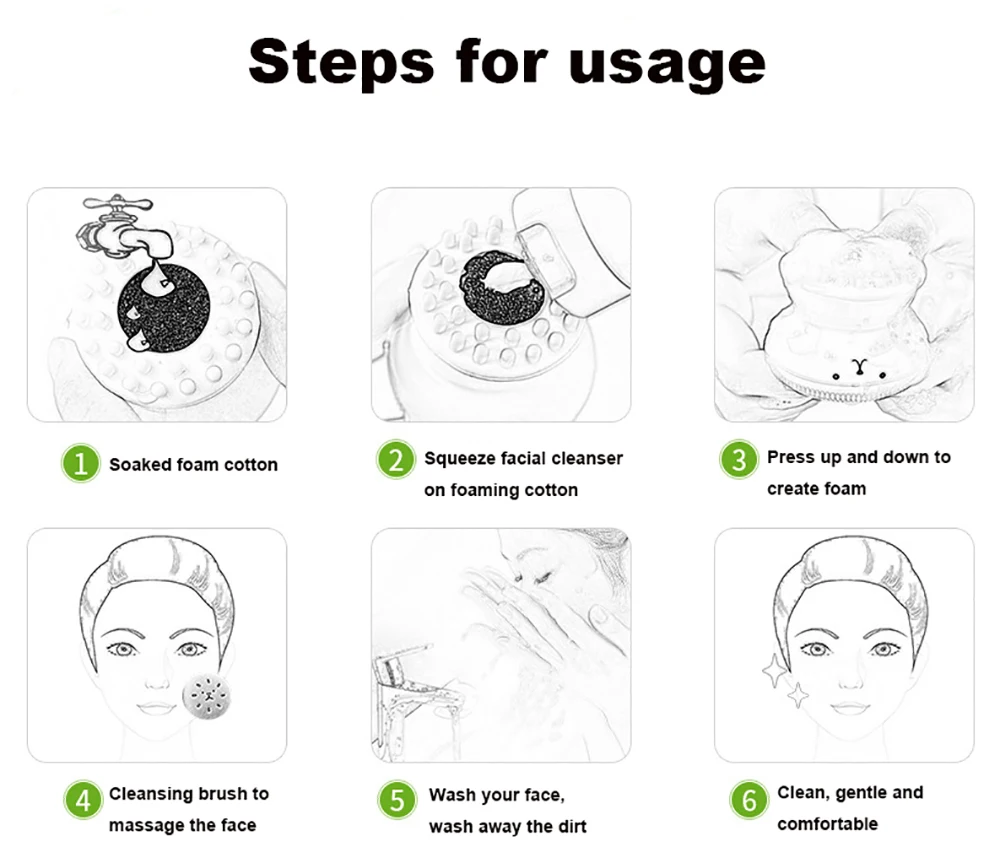 Steps for usage

1 Soaked foam cotton

2 Squeeze facial cleanser on foaming cotton

3 Press up and down to create foam

4 Cleansing brush to massage the face

5 Wash your face, wash away the dirt

6 Clean, gentle and comfortable