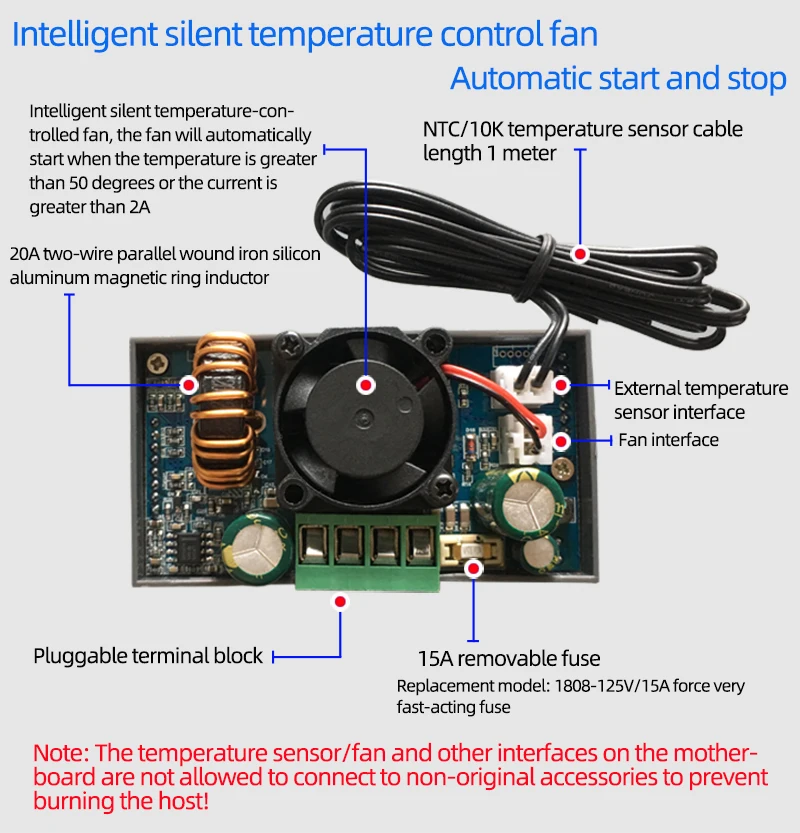 Intelligent silent temperature control fan

Automatic start and stop

Intelligent silent temperature-controlled fan, the fan will automatically start when the temperature is greater than 50 degrees or the current is greater than 2A

NTC/10K temperature sensor cable length 1 meter

20A two-wire parallel wound iron silicon aluminum magnetic ring inductor

External temperature sensor interface

Fan interface

Pluggable terminal block

15A removable fuse

Replacement model: 1808-125V/15A force very fast-acting fuse

Note: The temperature sensor/fan and other interfaces on the motherboard are not allowed to connect to non-original accessories to prevent burning the host!