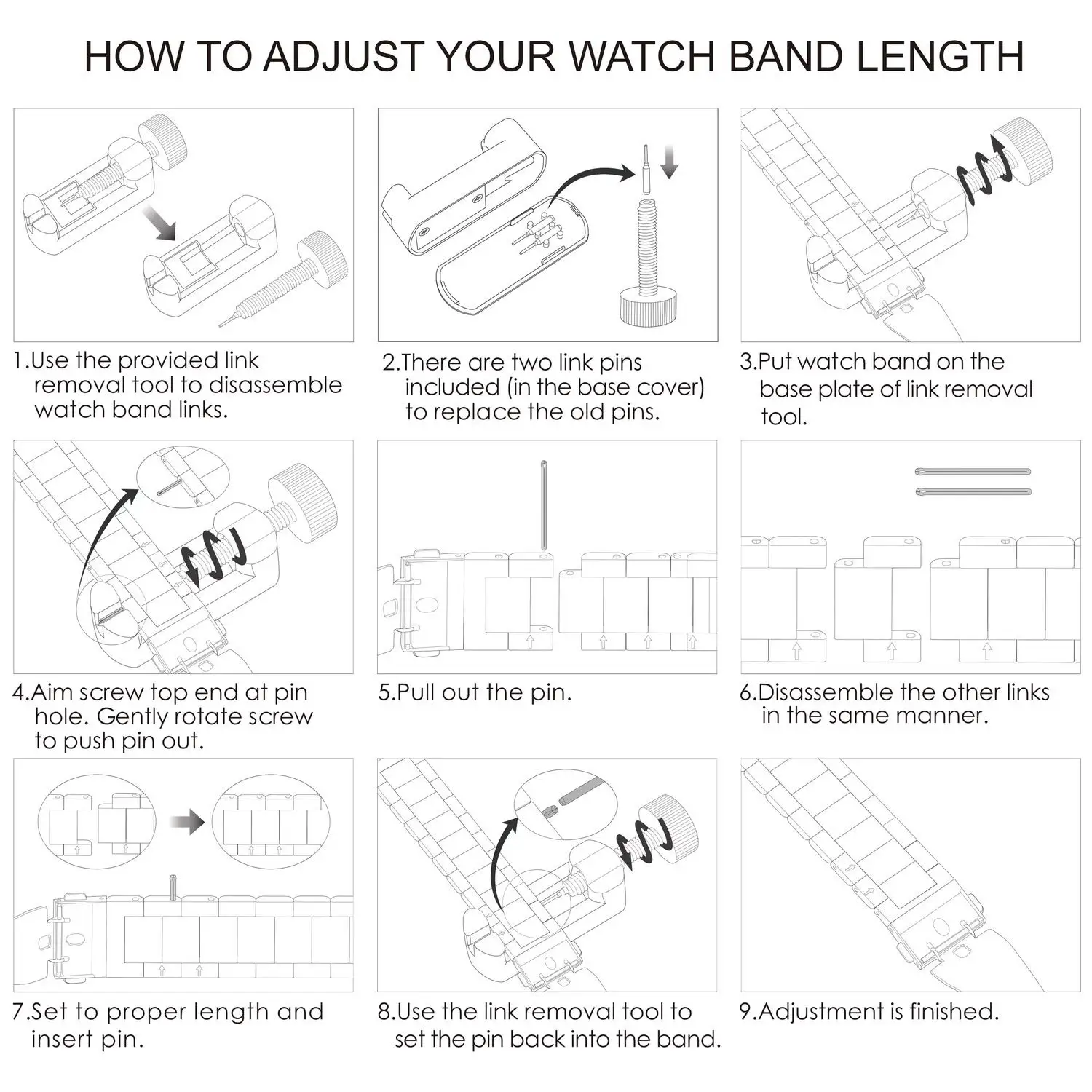 HOW TO ADJUST YOUR WATCH BAND LENGTH

1.Use the provided link removal tool to disassemble watch band links.

2.There are two link pins included (in the base cover) to replace the old pins.

3.Put watch band on the base plate of link removal tool.

4.Aim screw top end at pin hole. Gently rotate screw to push pin out.

5.Pull out the pin.

6.Disassemble the other links in the same manner.

7.Set to proper length and insert pin.

8.Use the link removal tool to set the pin back into the band.

9.Adjustment is finished.