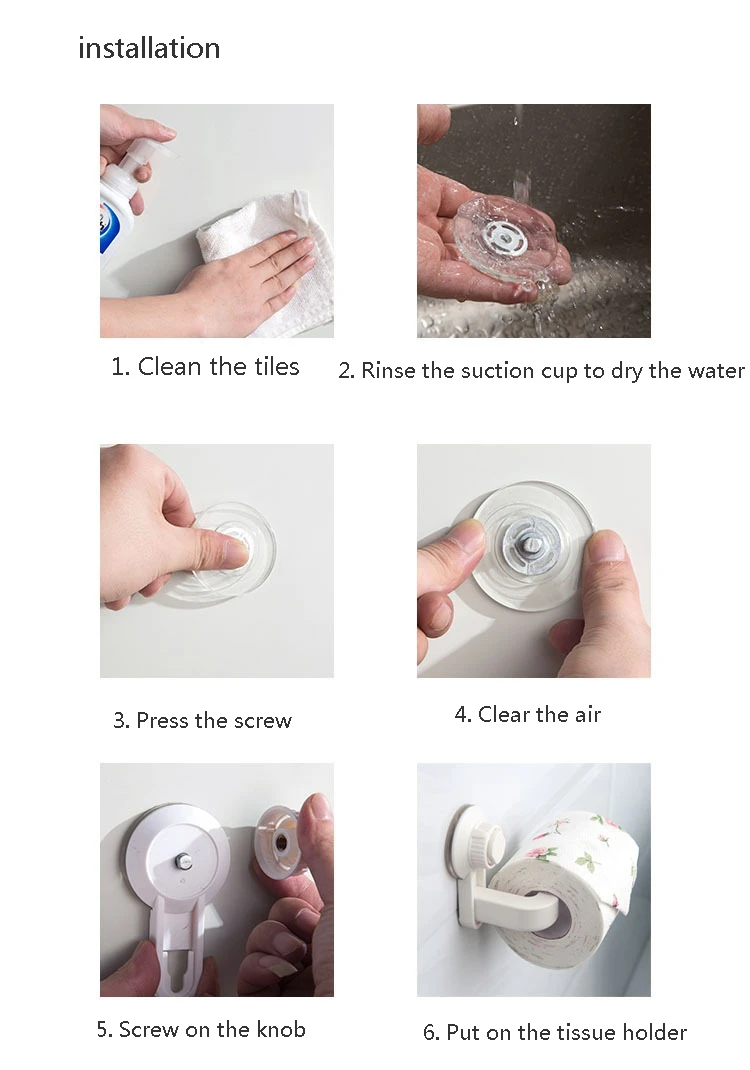 installation

1. Clean the tiles

2. Rinse the suction cup to dry the water

3. Press the screw

4. Clear the air

5. Screw on the knob

6. Put on the tissue holder