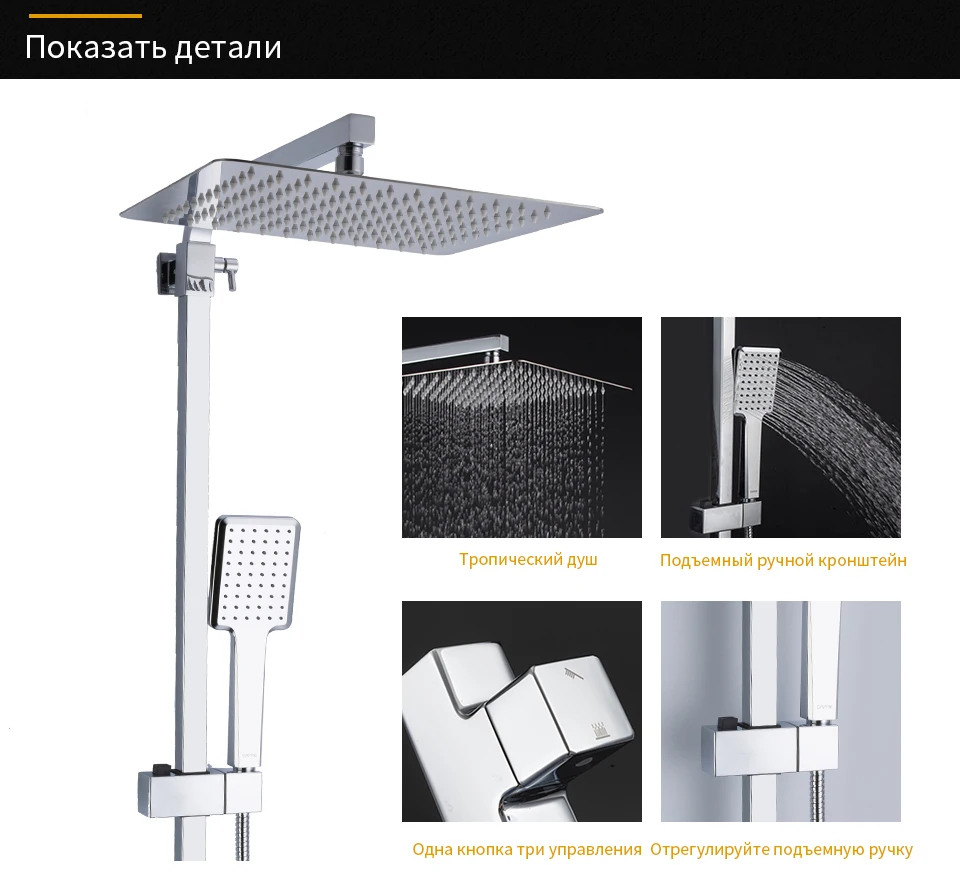 Показать детали

Тропический душ

Подъемный ручной кронштейн

Одна кнопка три управления

Отрегулируйте подъемную ручку