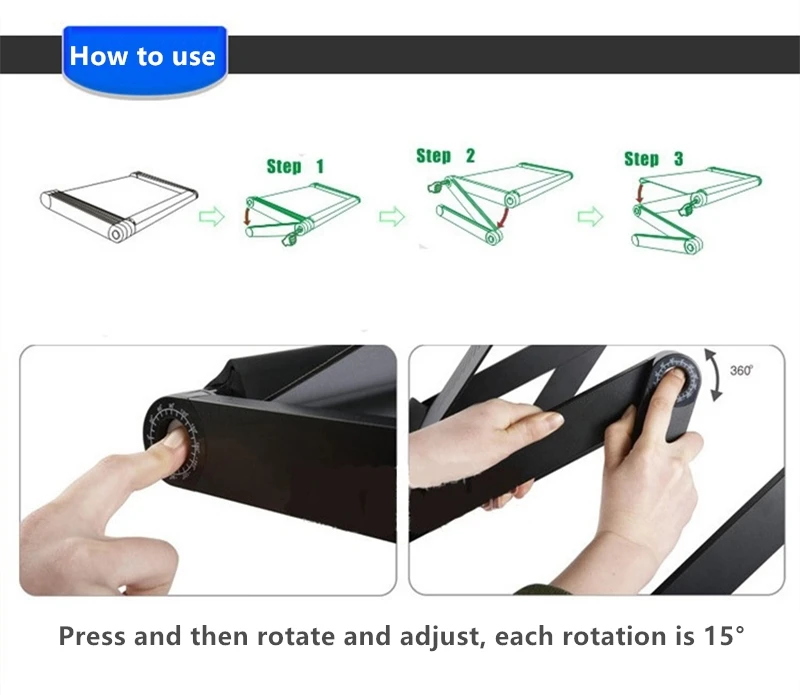 How to use

Step 1

Step 2

Step 3

360°

Press and then rotate and adjust, each rotation is 15°