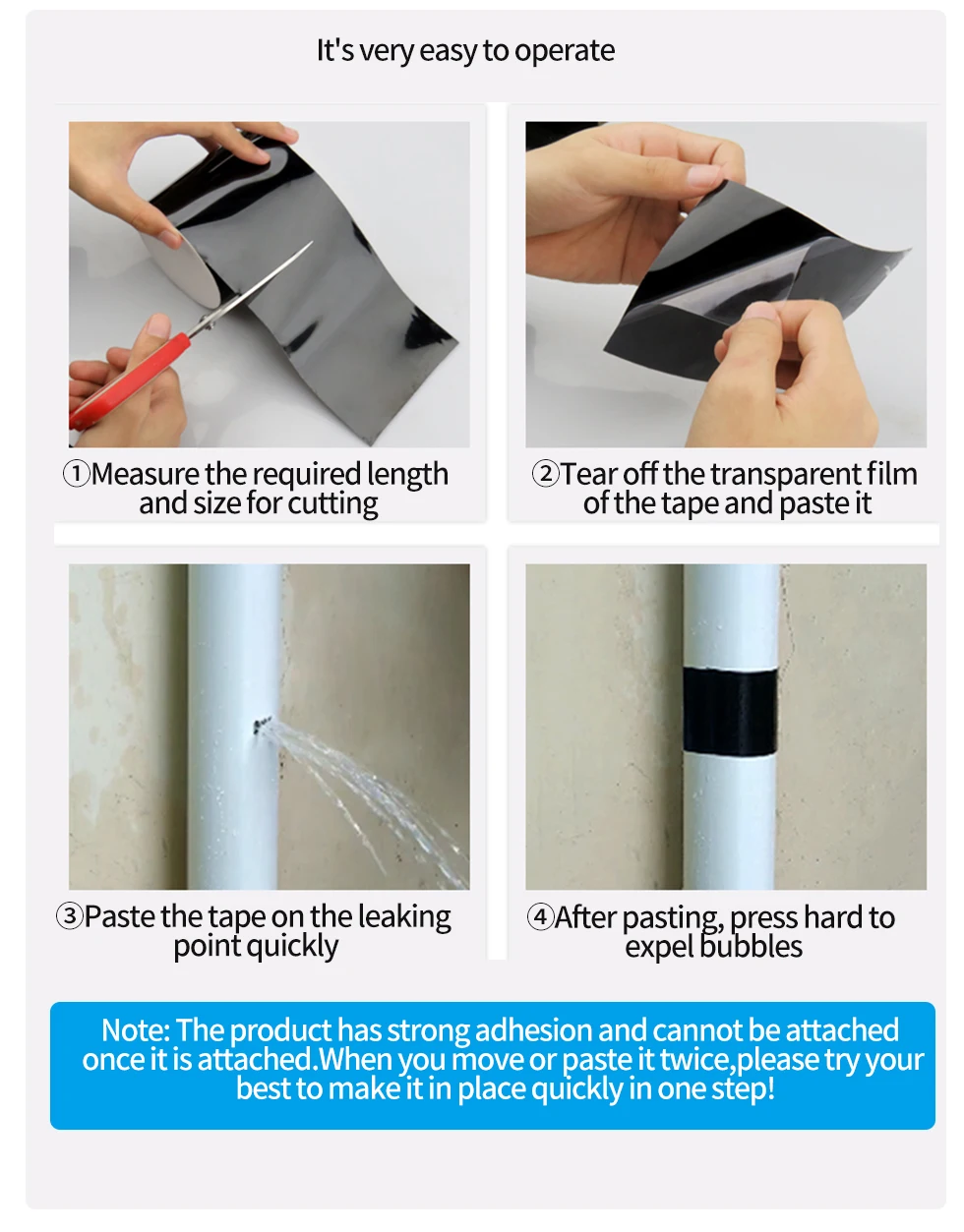 It's very easy to operate

①Measure the required length and size for cutting

②Tear off the transparent film of the tape and paste it

③Paste the tape on the leaking point quickly

④After pasting, press hard to expel bubbles

Note: The product has strong adhesion and cannot be attached once it is attached.When you move or paste it twice,please try your best to make it in place quickly in one step!