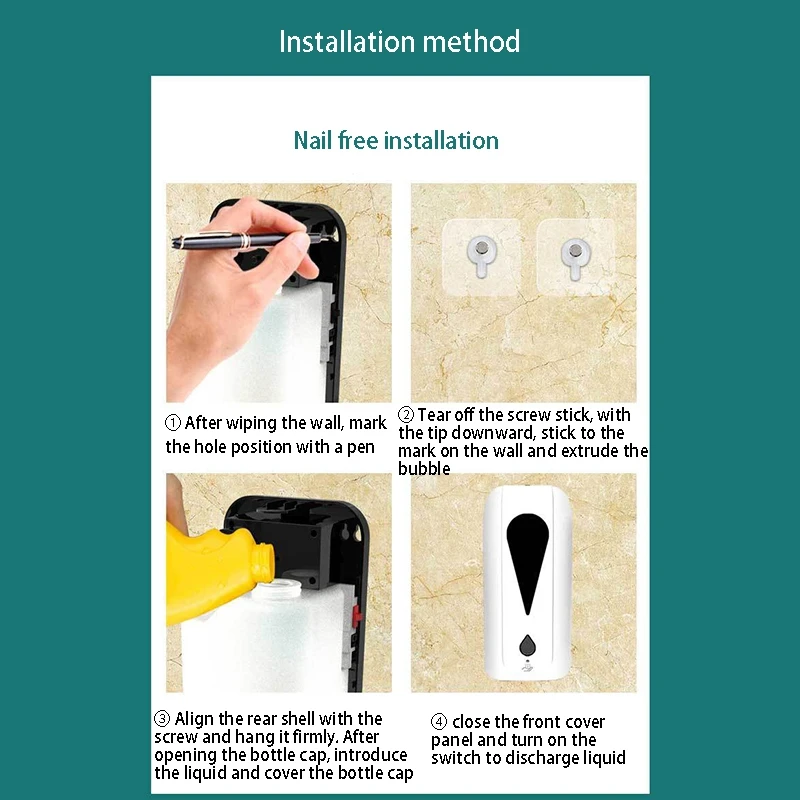 Installation method

Nail free installation

① After wiping the wall, mark the hole position with a pen

② Tear off the screw stick, with the tip downward, stick to the mark on the wall and extrude the bubble

③ Align the rear shell with the screw and hang it firmly. After opening the bottle cap, introduce the liquid and cover the bottle cap

④ close the front cover panel and turn on the switch to discharge liquid