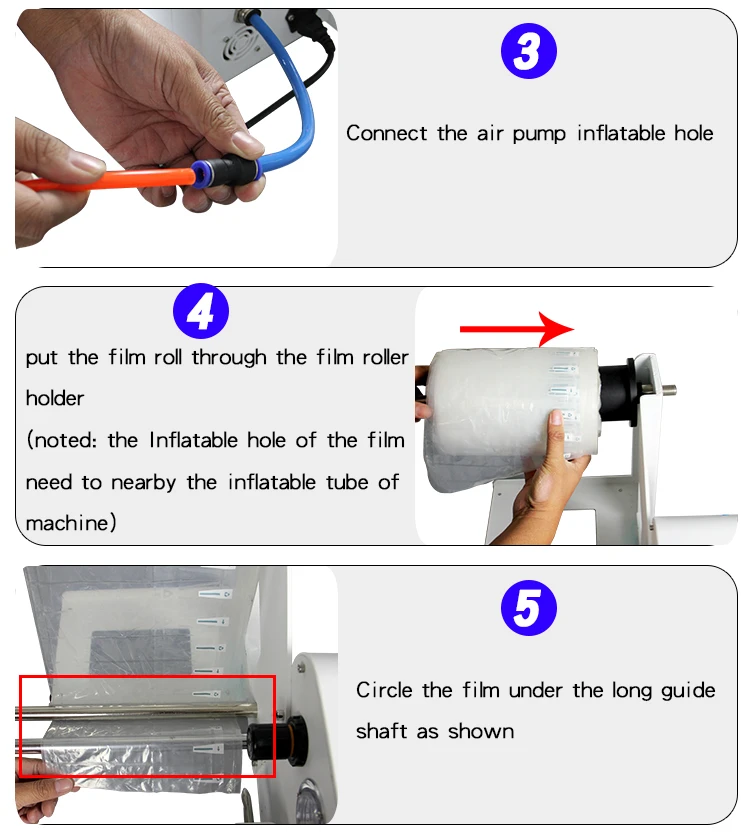 3

Connect the air pump inflatable hole

4

put the film roll through the film roller holder
(noted: the Inflatable hole of the film need to nearby the inflatable tube of machine)

5

Circle the film under the long guide shaft as shown