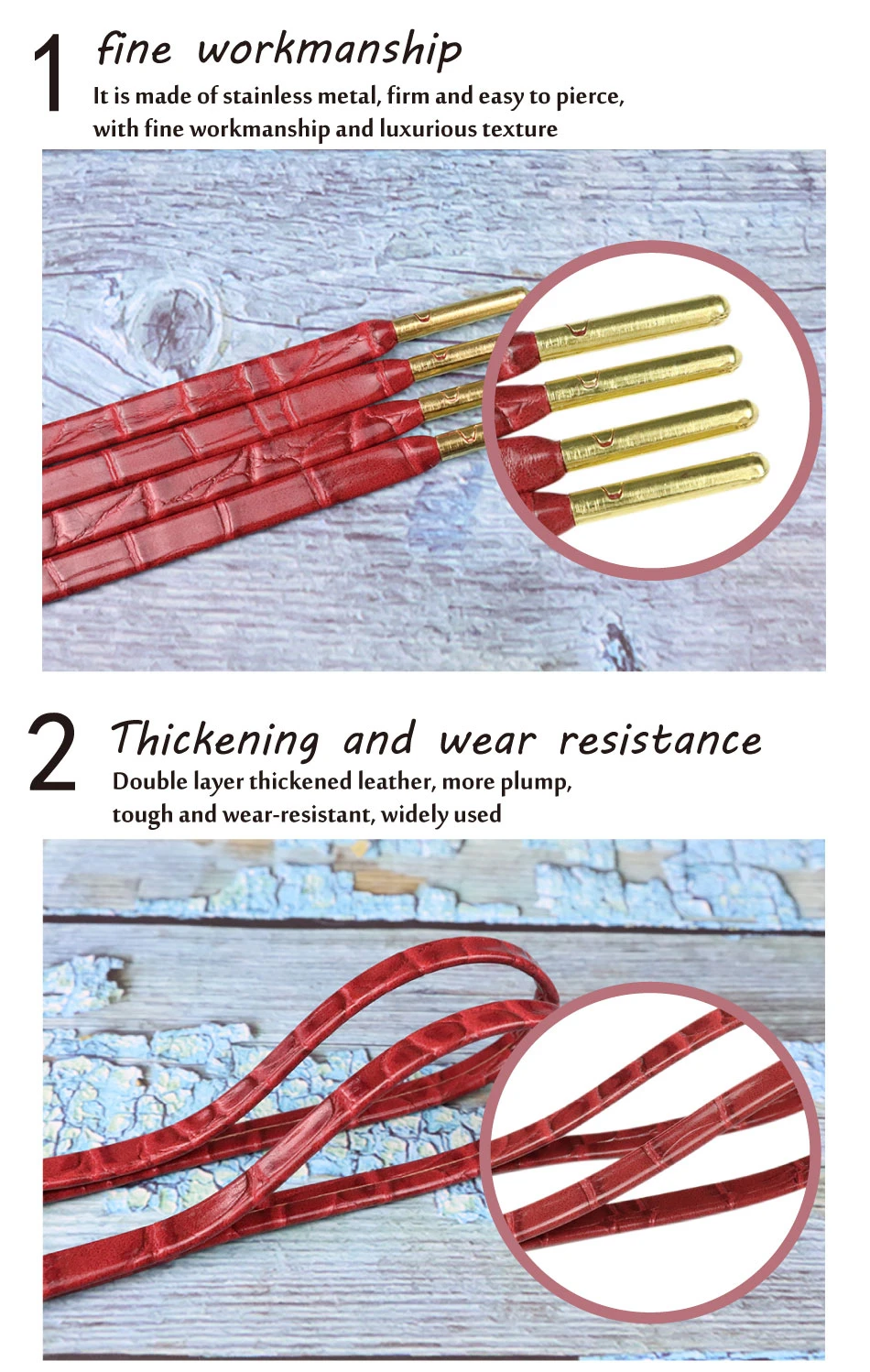 1 fine workmanship

It is made of stainless metal, firm and easy to pierce, with fine workmanship and luxurious texture

2 Thickening and wear resistance

Double layer thickened leather, more plump, tough and wear-resistant, widely used