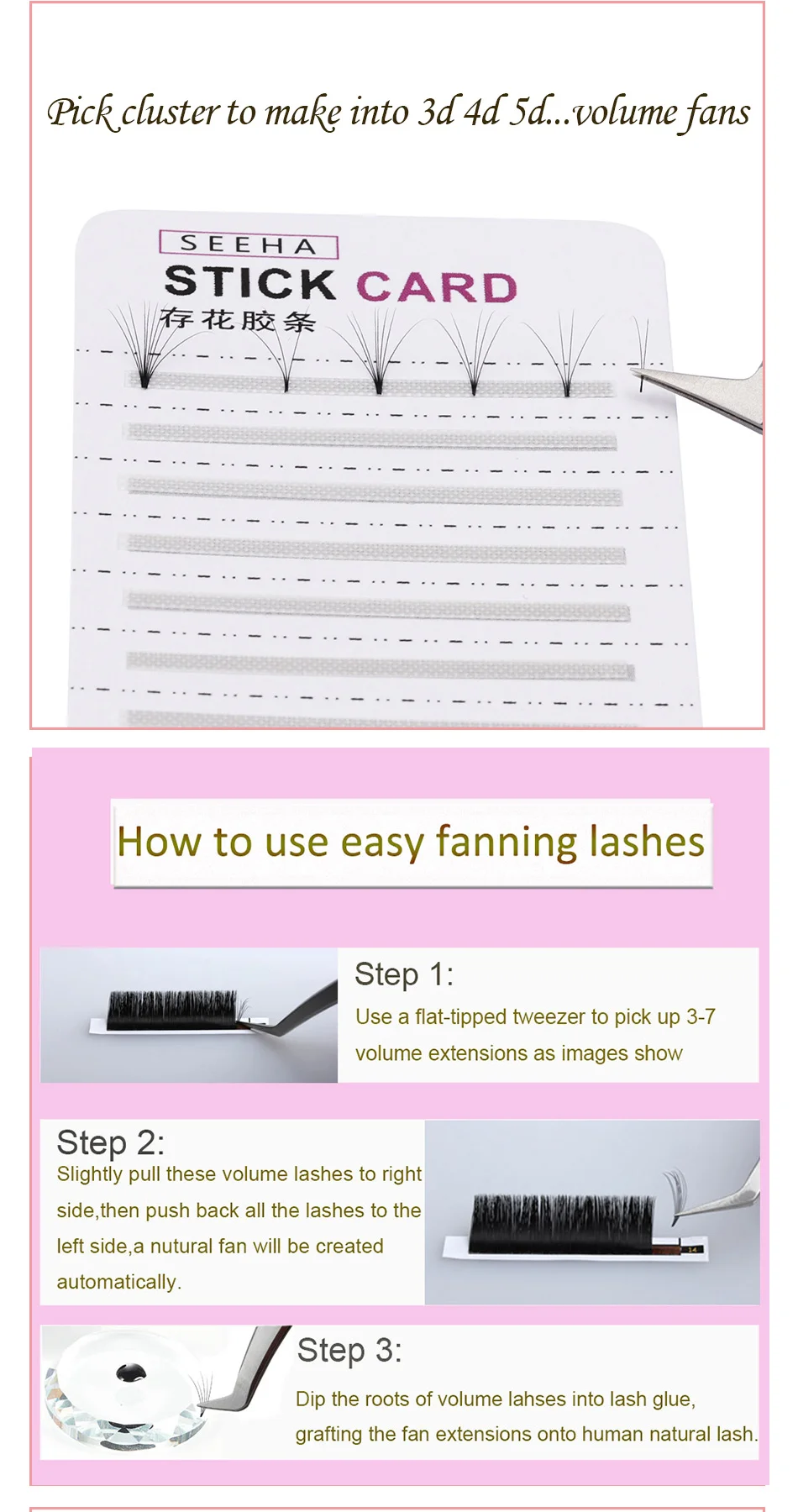 Pick cluster to make into 3d 4d 5d...volume fans

SEEHA
STICK CARD
存花胶条

How to use easy fanning lashes

Step 1:
Use a flat-tipped tweezer to pick up 3-7 volume extensions as images show

Step 2:
Slightly pull these volume lashes to right side,then push back all the lashes to the left side,a nutural fan will be created automatically.

Step 3:
Dip the roots of volume lahses into lash glue, grafting the fan extensions onto human natural lash.