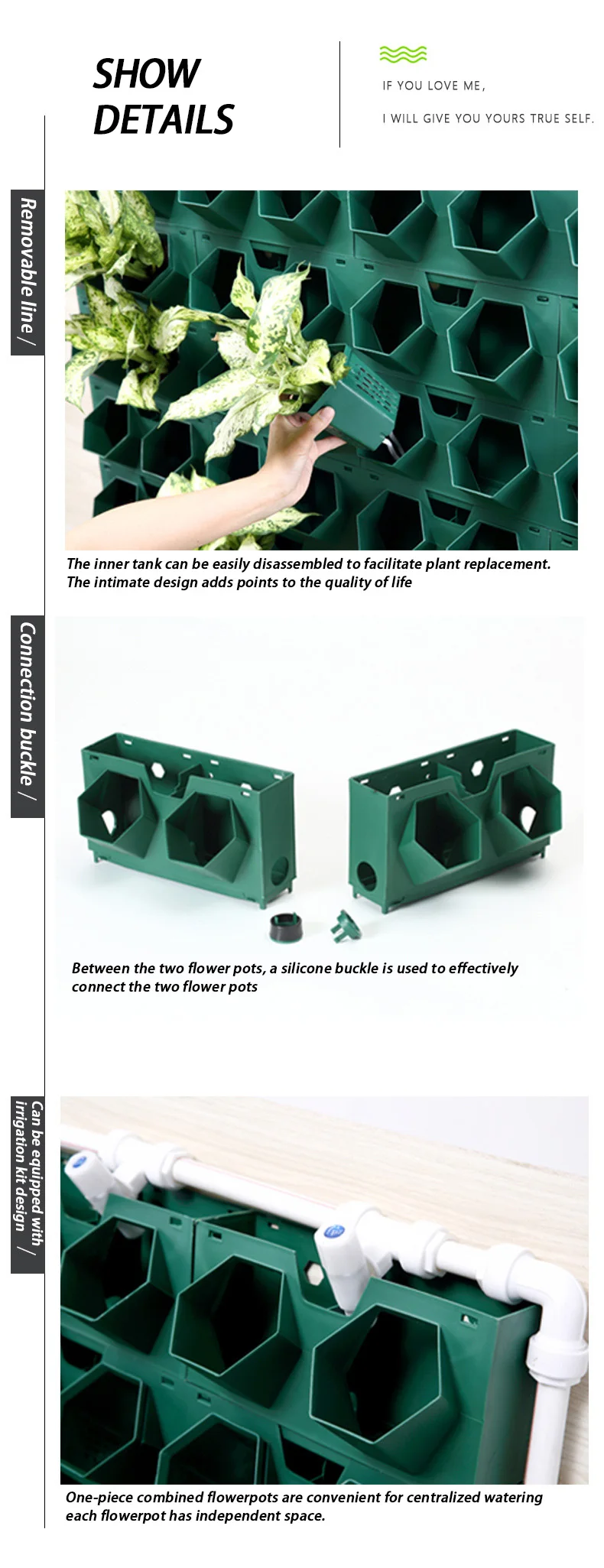 SHOW DETAILS

IF YOU LOVE ME,

I WILL GIVE YOU YOURS TRUE SELF.

Removable line /

The inner tank can be easily disassembled to facilitate plant replacement. The intimate design adds points to the quality of life

Connection buckle /

Between the two flower pots, a silicone buckle is used to effectively connect the two flower pots

Can be equipped with irrigation kit design /

One-piece combined flowerpots are convenient for centralized watering each flowerpot has independent space.