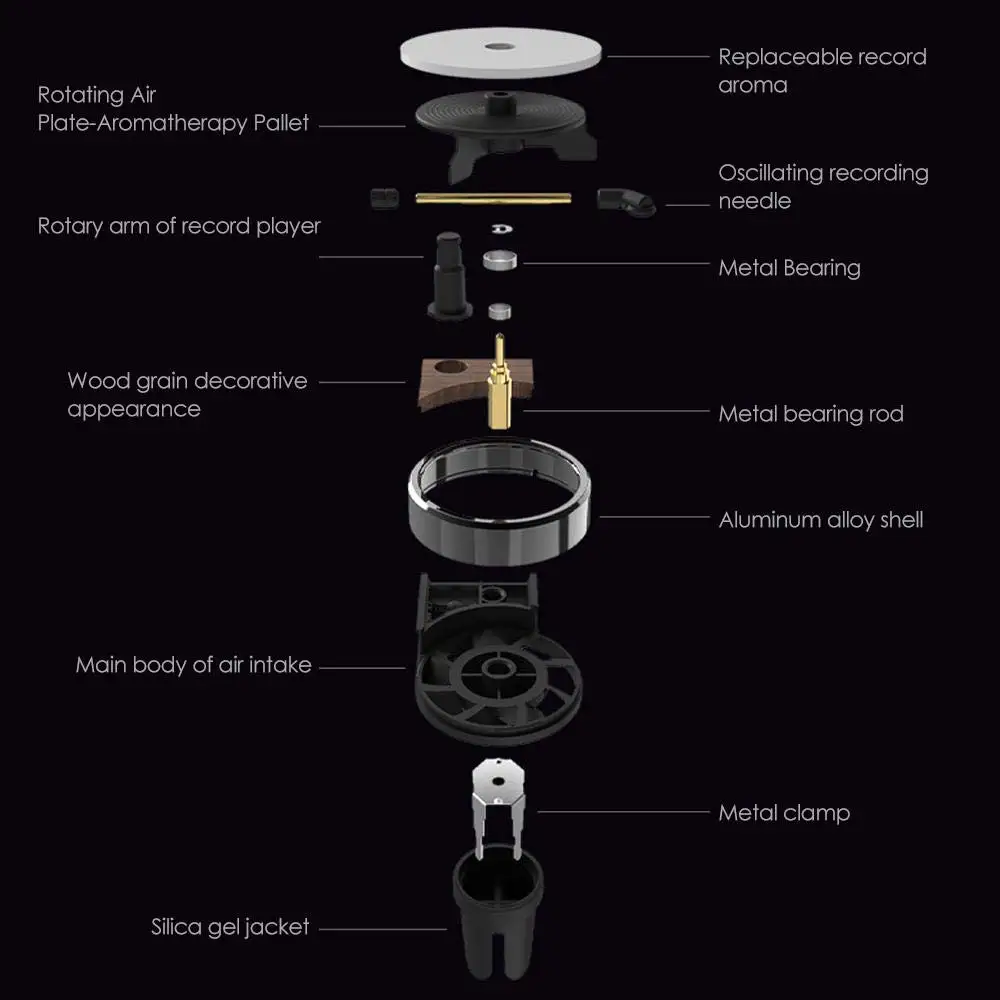 Replaceable record aroma

Rotating Air
Plate-Aromatherapy Pallet

Oscillating recording needle

Rotary arm of record player

Metal Bearing

Wood grain decorative appearance

Metal bearing rod

Aluminum alloy shell

Main body of air intake

Metal clamp

Silica gel jacket