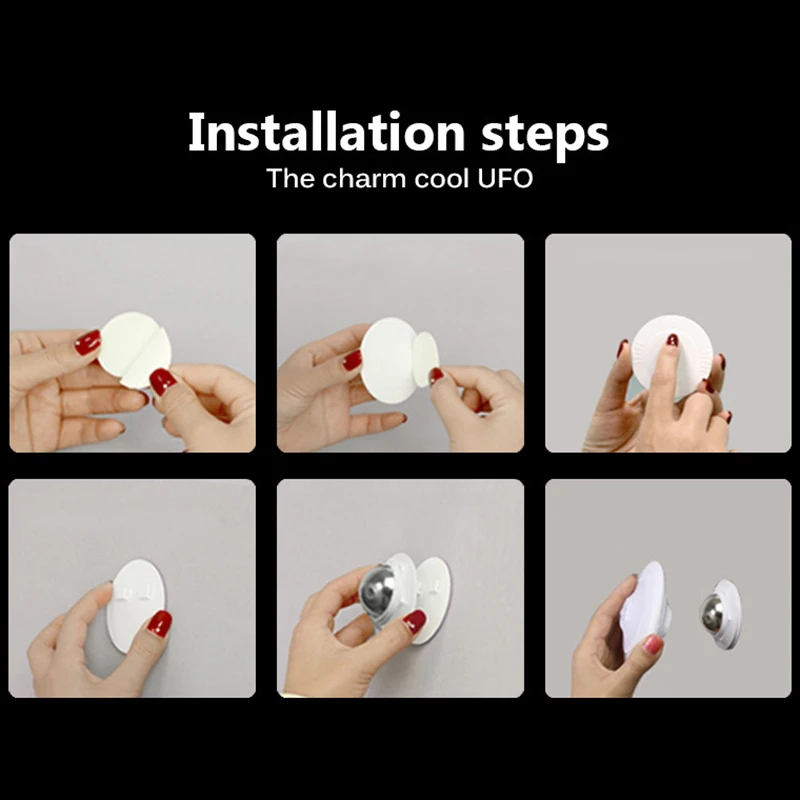 Installation steps
The charm cool UFO