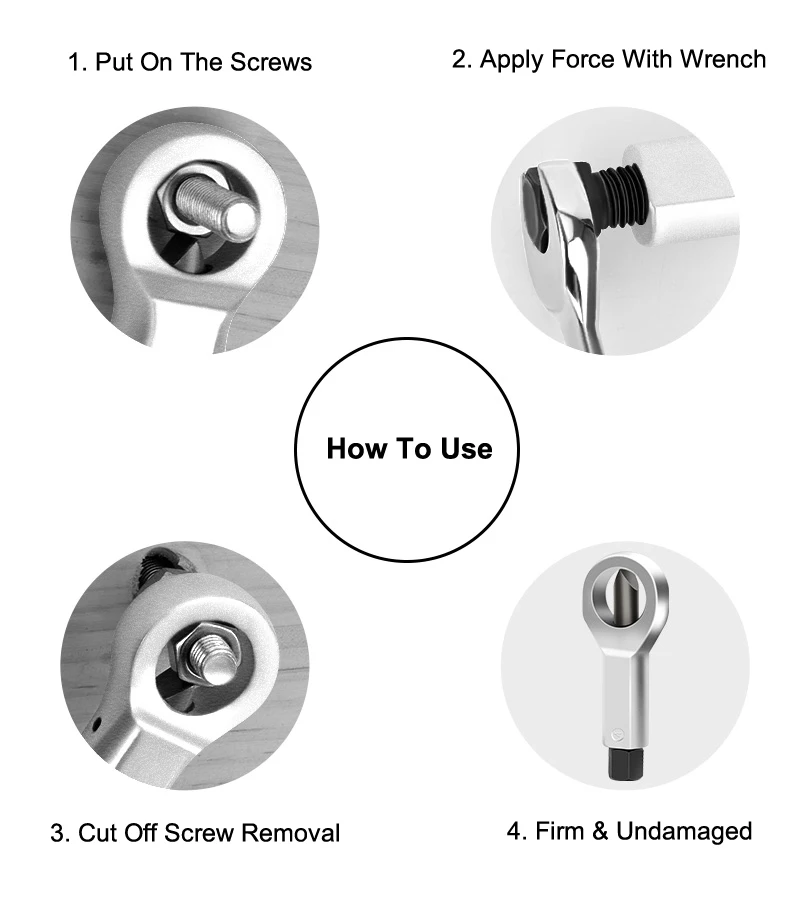 1. Put On The Screws

2. Apply Force With Wrench

How To Use

3. Cut Off Screw Removal

4. Firm & Undamaged