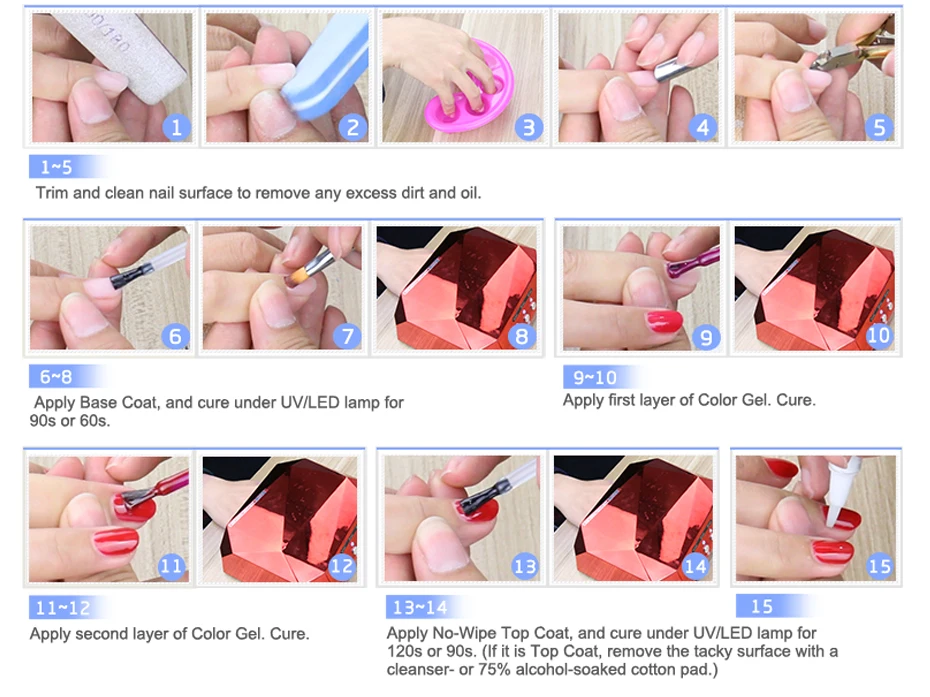 1 2 3 4 5

1~5
Trim and clean nail surface to remove any excess dirt and oil.

6 7 8

6~8
Apply Base Coat, and cure under UV/LED lamp for 90s or 60s.

9 10

9~10
Apply first layer of Color Gel. Cure.

11 12

11~12
Apply second layer of Color Gel. Cure.

13 14

13~14
Apply No-Wipe Top Coat, and cure under UV/LED lamp for 120s or 90s. (If it is Top Coat, remove the tacky surface with a cleanser- or 75% alcohol-soaked cotton pad.)

15

15