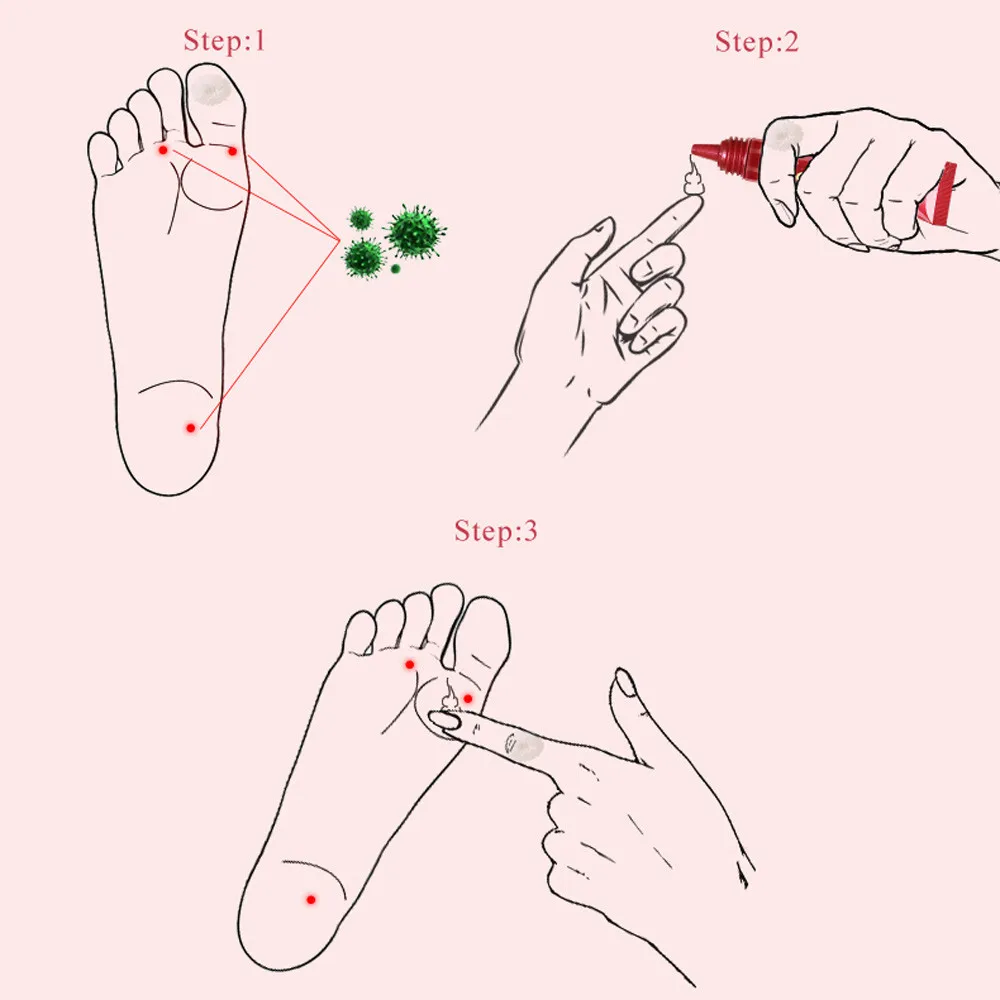 Step:1

Step:2

Step:3