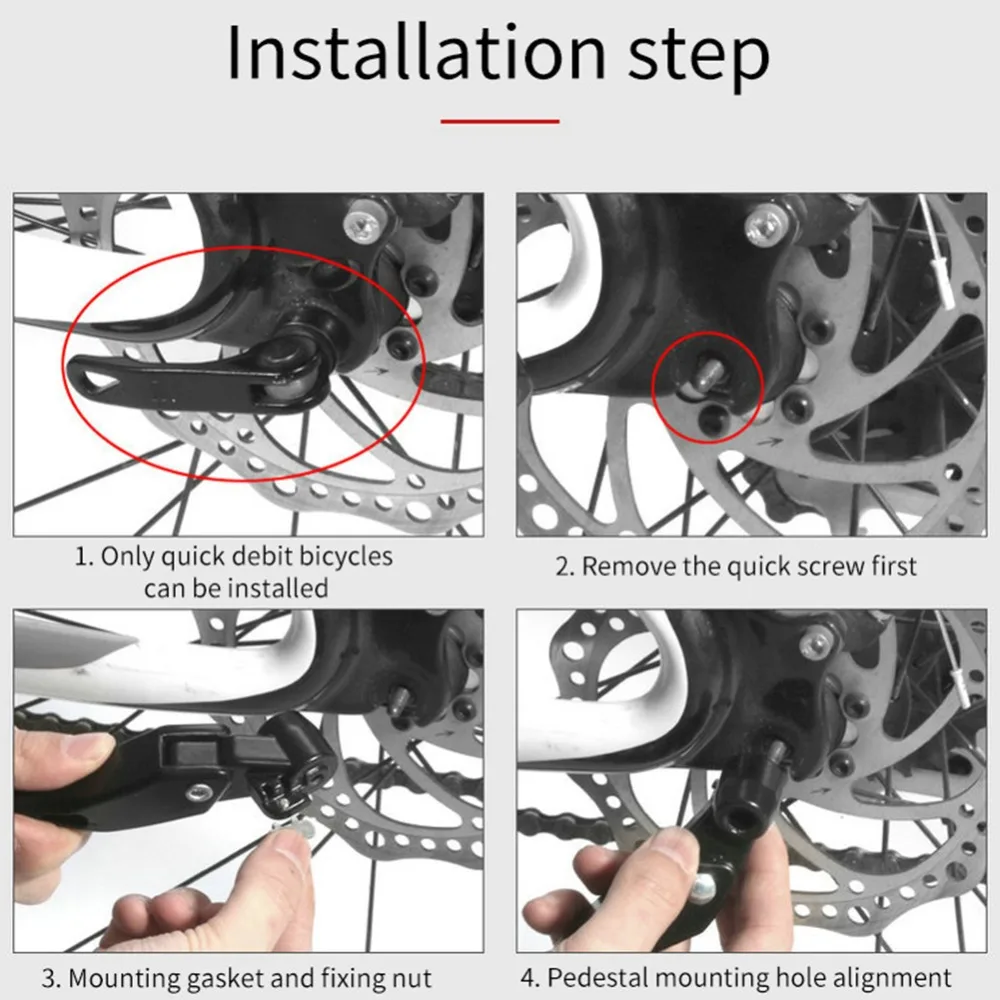 Installation step

1. Only quick debit bicycles can be installed

2. Remove the quick screw first

3. Mounting gasket and fixing nut

4. Pedestal mounting hole alignment