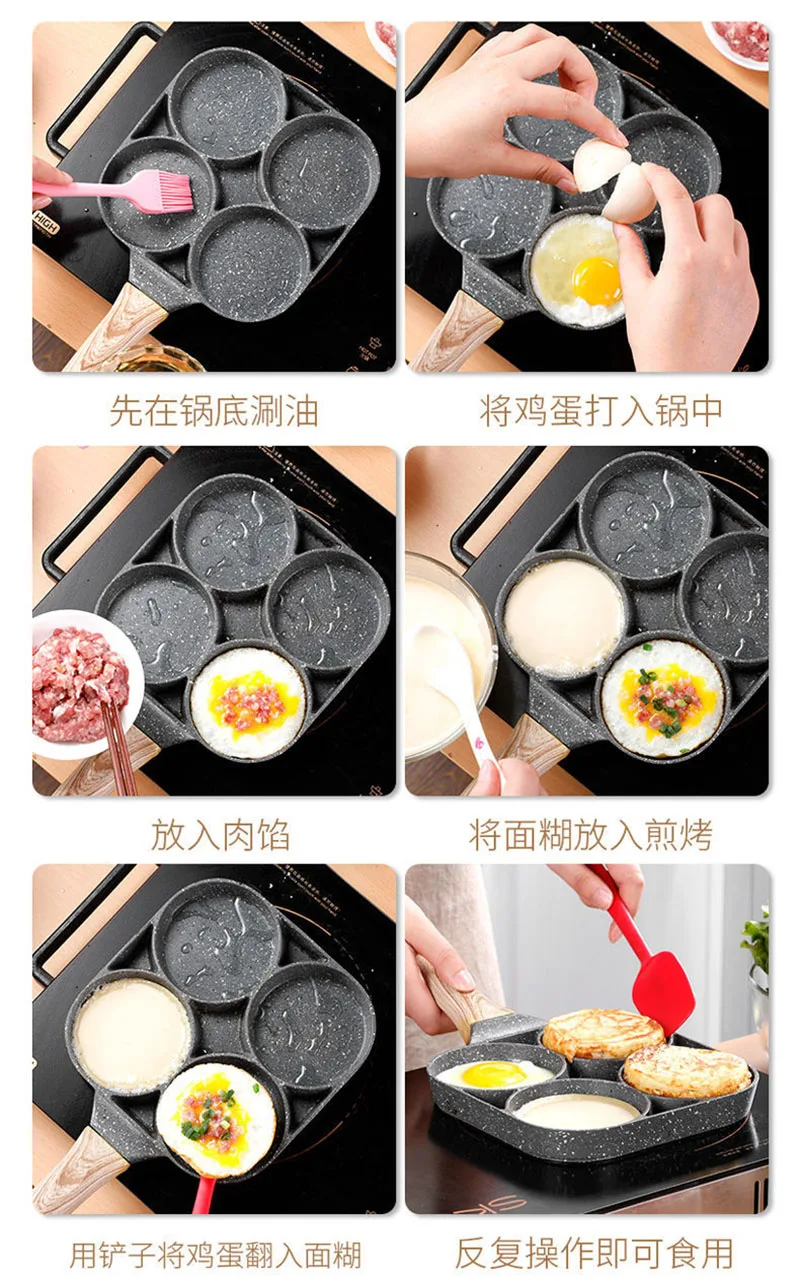 HIGH

先在锅底涮油

将鸡蛋打入锅中

放入肉馅

将面糊放入煎烤

用铲子将鸡蛋翻入面糊

反复操作即可食用