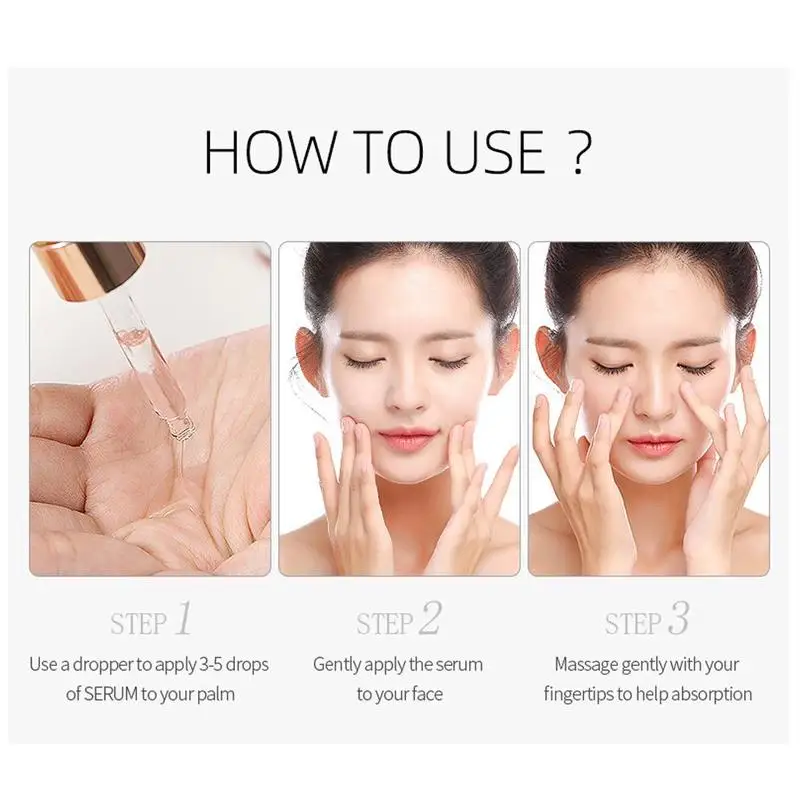 HOW TO USE ?

STEP 1
Use a dropper to apply 3-5 drops of SERUM to your palm

STEP 2
Gently apply the serum to your face

STEP 3
Massage gently with your fingertips to help absorption