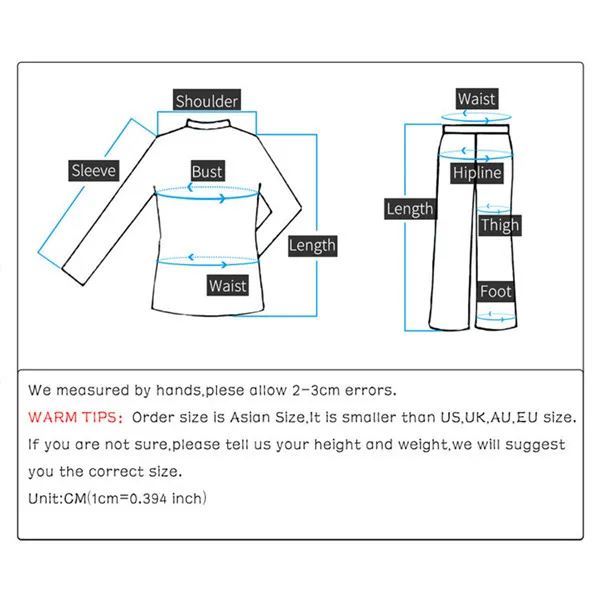 Shoulder
Sleeve
Bust
Length
Waist

Waist
Hipline
Length
Thigh
Foot

We measured by hands,plese allow 2-3cm errors.
WARM TIPS: Order size is Asian Size,It is smaller than US,UK,AU,EU size.
If you are not sure,please tell us your height and weight,we will suggest you the correct size.
Unit:CM(1cm=0.394 inch)