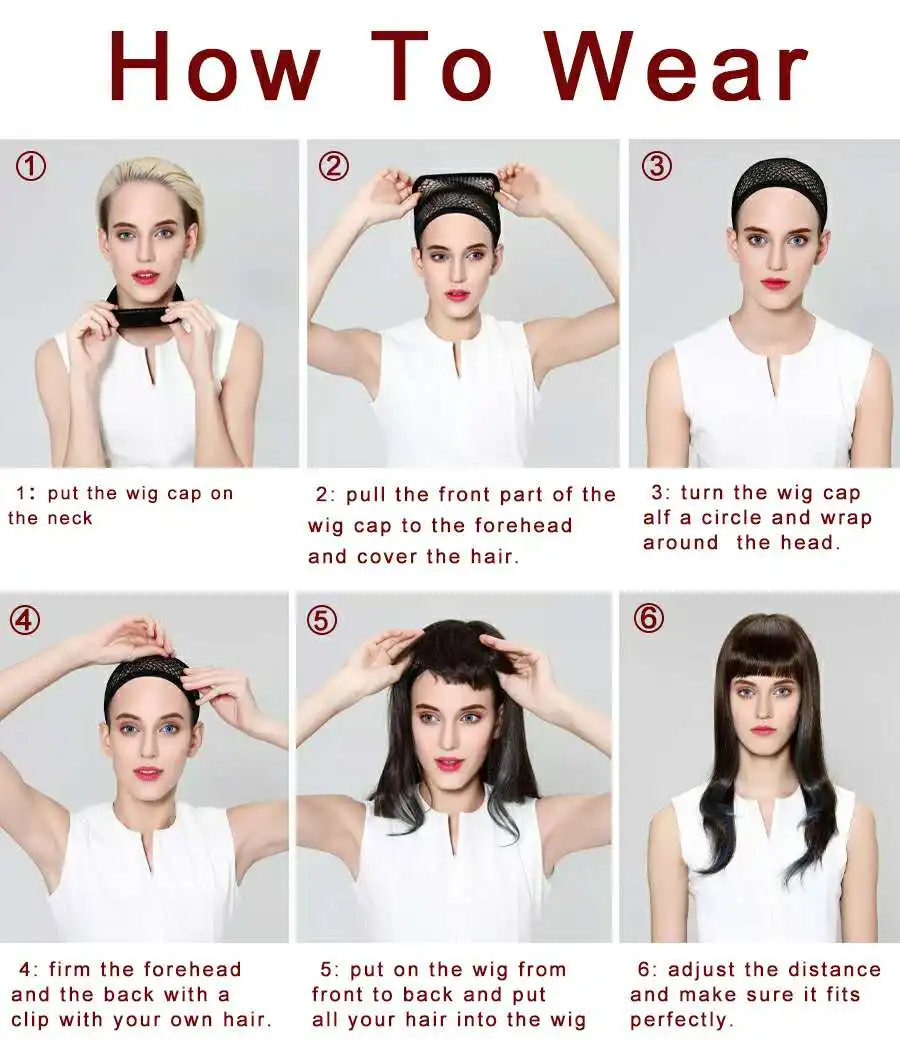 How To Wear

①

1: put the wig cap on the neck

②

2: pull the front part of the wig cap to the forehead and cover the hair.

③

3: turn the wig cap alf a circle and wrap around the head.

④

4: firm the forehead and the back with a clip with your own hair.

⑤

5: put on the wig from front to back and put all your hair into the wig

⑥

6: adjust the distance and make sure it fits perfectly.