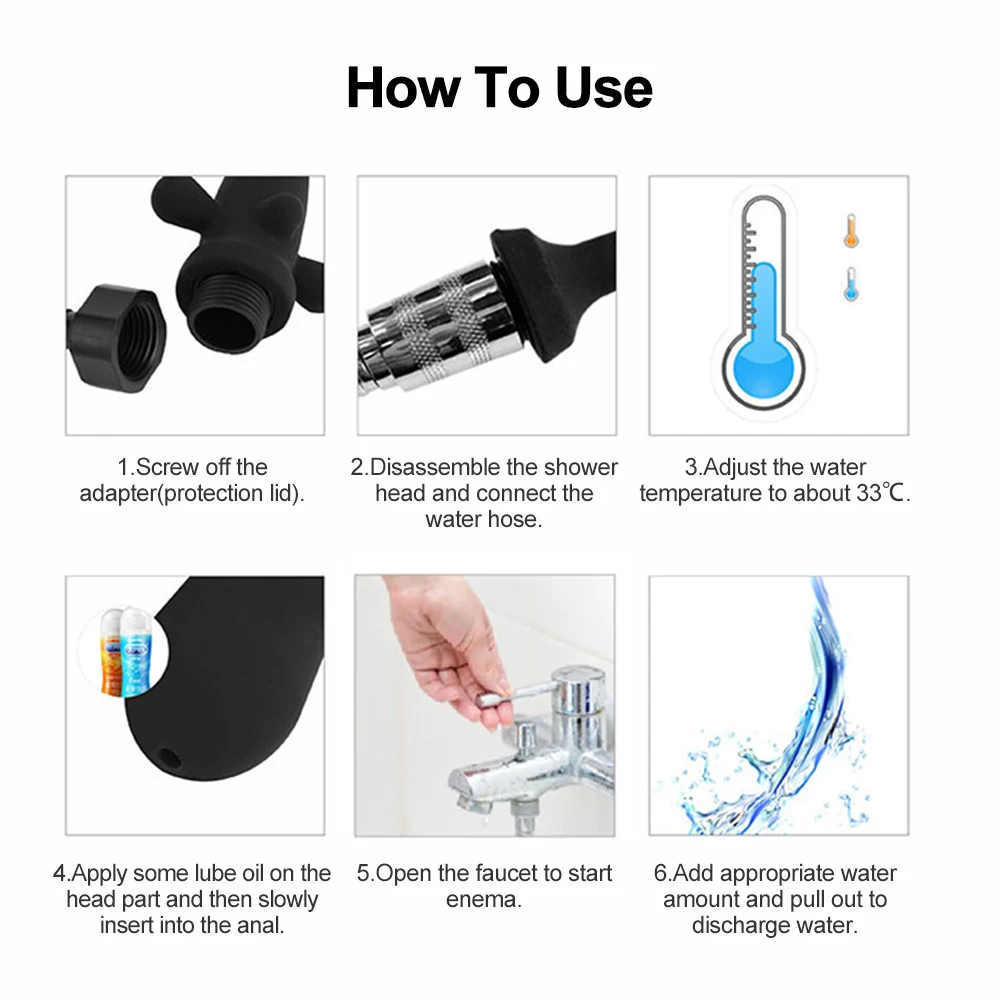 How To Use

1.Screw off the adapter(protection lid).

2.Disassemble the shower head and connect the water hose.

3.Adjust the water temperature to about 33℃.

4.Apply some lube oil on the head part and then slowly insert into the anal.

5.Open the faucet to start enema.

6.Add appropriate water amount and pull out to discharge water.