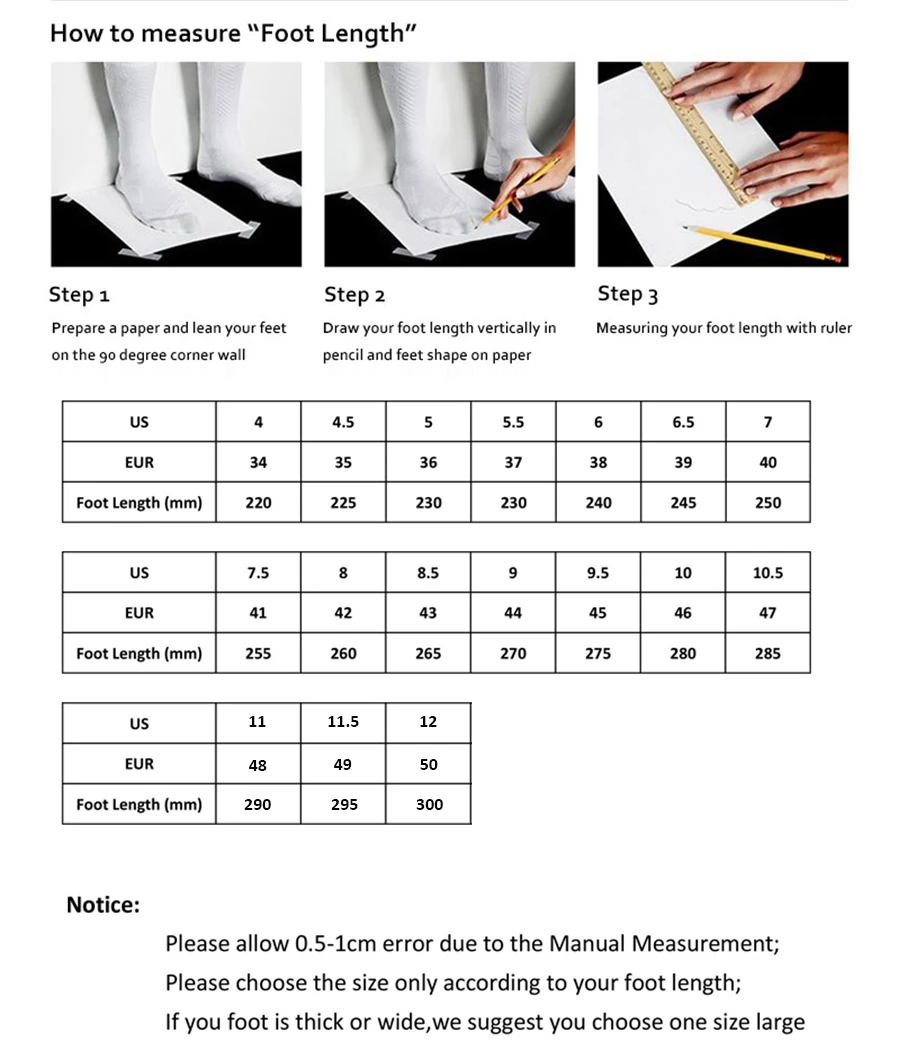 How to measure "Foot Length"

Step 1
Prepare a paper and lean your feet on the 90 degree corner wall

Step 2
Draw your foot length vertically in pencil and feet shape on paper

Step 3
Measuring your foot length with ruler

| US | 4 | 4.5 | 5 | 5.5 | 6 | 6.5 | 7 |
|---|---|---|---|---|---|---|---|
| EUR | 34 | 35 | 36 | 37 | 38 | 39 | 40 |
| Foot Length (mm) | 220 | 225 | 230 | 230 | 240 | 245 | 250 |

| US | 7.5 | 8 | 8.5 | 9 | 9.5 | 10 | 10.5 |
|---|---|---|---|---|---|---|---|
| EUR | 41 | 42 | 43 | 44 | 45 | 46 | 47 |
| Foot Length (mm) | 255 | 260 | 265 | 270 | 275 | 280 | 285 |

| US | 11 | 11.5 | 12 |
|---|---|---|---|
| EUR | 48 | 49 | 50 |
| Foot Length (mm) | 290 | 295 | 300 |

Notice:
Please allow 0.5-1cm error due to the Manual Measurement;
Please choose the size only according to your foot length;
If you foot is thick or wide,we suggest you choose one size large