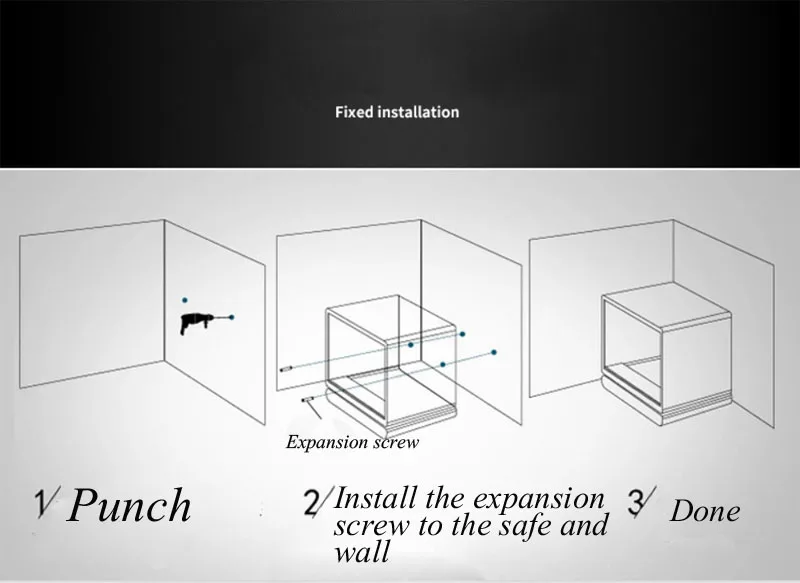 Fixed installation

Expansion screw

1/ Punch

2/ Install the expansion screw to the safe and wall

3/ Done