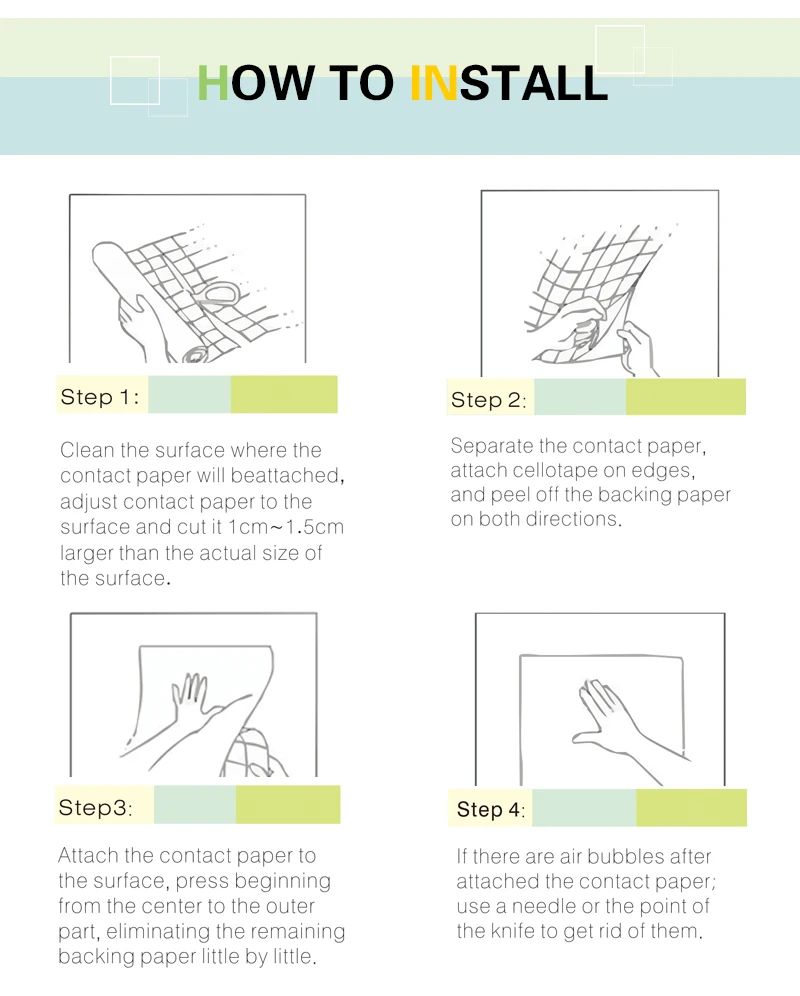 HOW TO INSTALL

Step 1:

Clean the surface where the contact paper will beattached, adjust contact paper to the surface and cut it 1cm~1.5cm larger than the actual size of the surface.

Step 2:

Separate the contact paper, attach cellotape on edges, and peel off the backing paper on both directions.

Step3:

Attach the contact paper to the surface, press beginning from the center to the outer part, eliminating the remaining backing paper little by little.

Step 4:

If there are air bubbles after attached the contact paper; use a needle or the point of the knife to get rid of them.