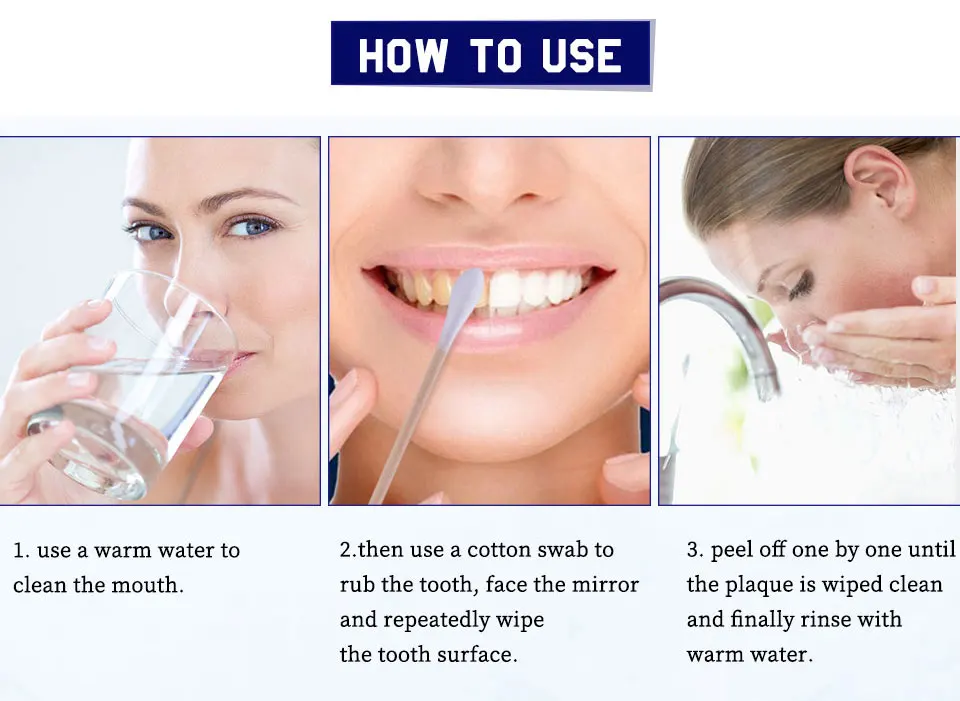 HOW TO USE

1. use a warm water to clean the mouth.

2.then use a cotton swab to rub the tooth, face the mirror and repeatedly wipe the tooth surface.

3. peel off one by one until the plaque is wiped clean and finally rinse with warm water.