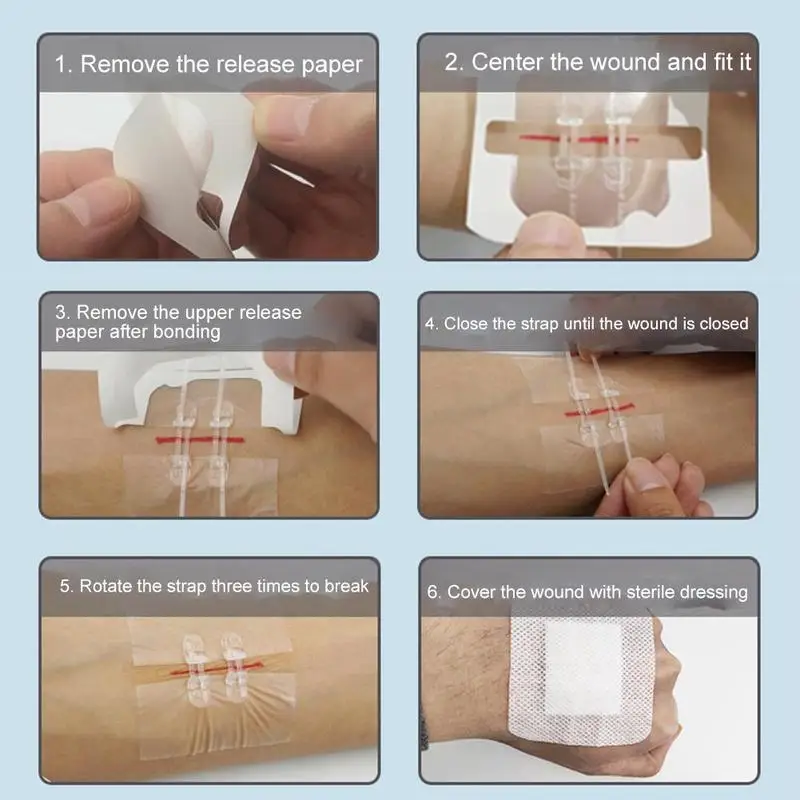 1. Remove the release paper

2. Center the wound and fit it

3. Remove the upper release paper after bonding

4. Close the strap until the wound is closed

5. Rotate the strap three times to break

6. Cover the wound with sterile dressing