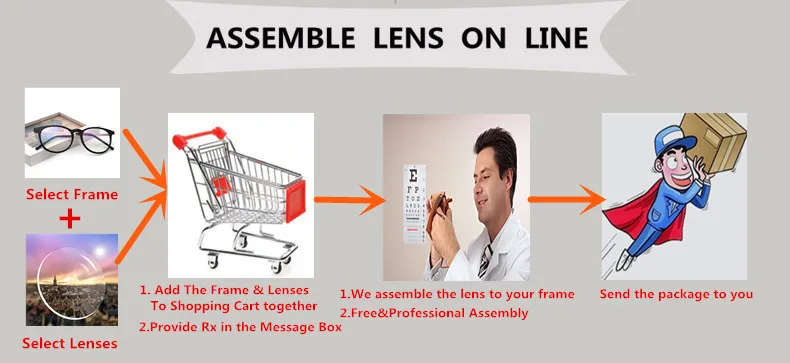 ASSEMBLE LENS ON LINE

Select Frame

+

Select Lenses

1. Add The Frame & Lenses To Shopping Cart together

2.Provide Rx in the Message Box

E
F P
T O Z
L P E D

1.We assemble the lens to your frame

2.Free&Professional Assembly

Send the package to you