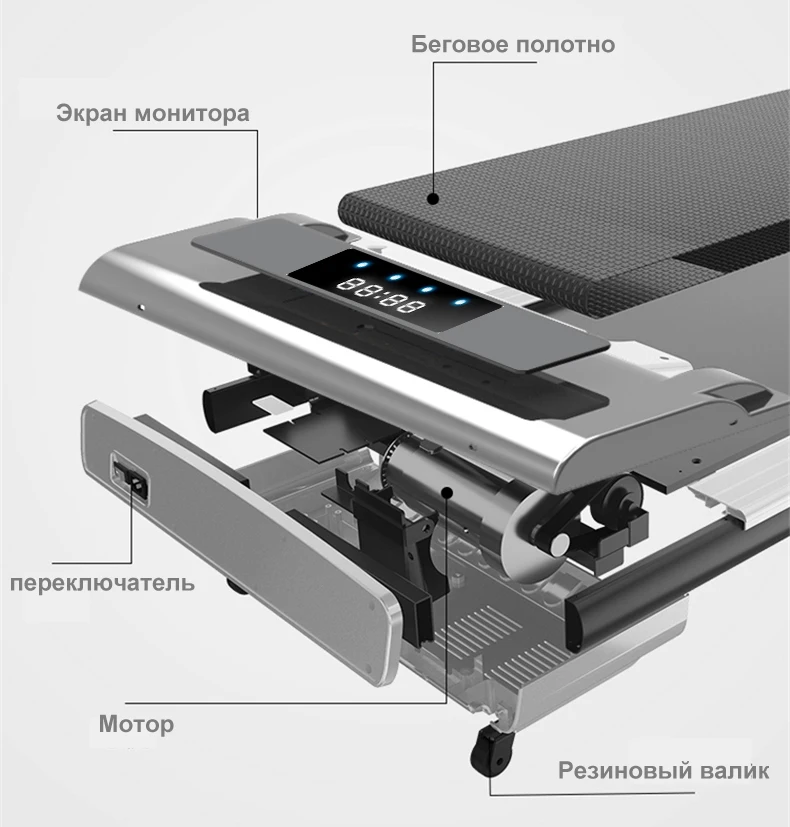 Беговое полотно

Экран монитора

88:88

переключатель

Мотор

Резиновый валик