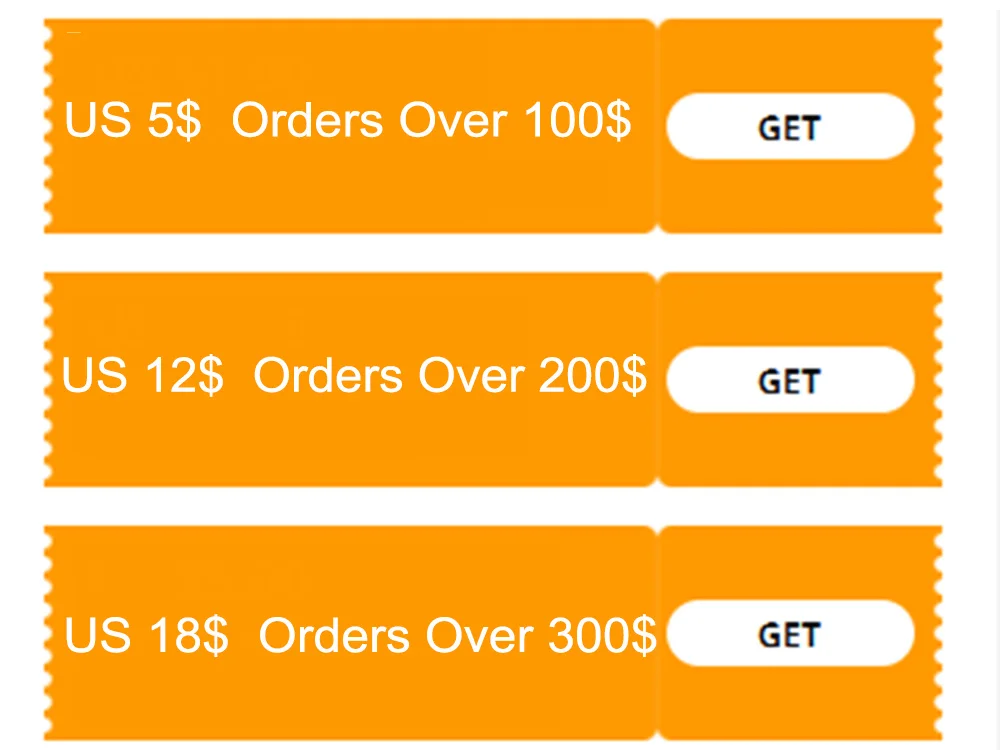 US 5$ Orders Over 100$

GET

US 12$ Orders Over 200$

GET

US 18$ Orders Over 300$

GET