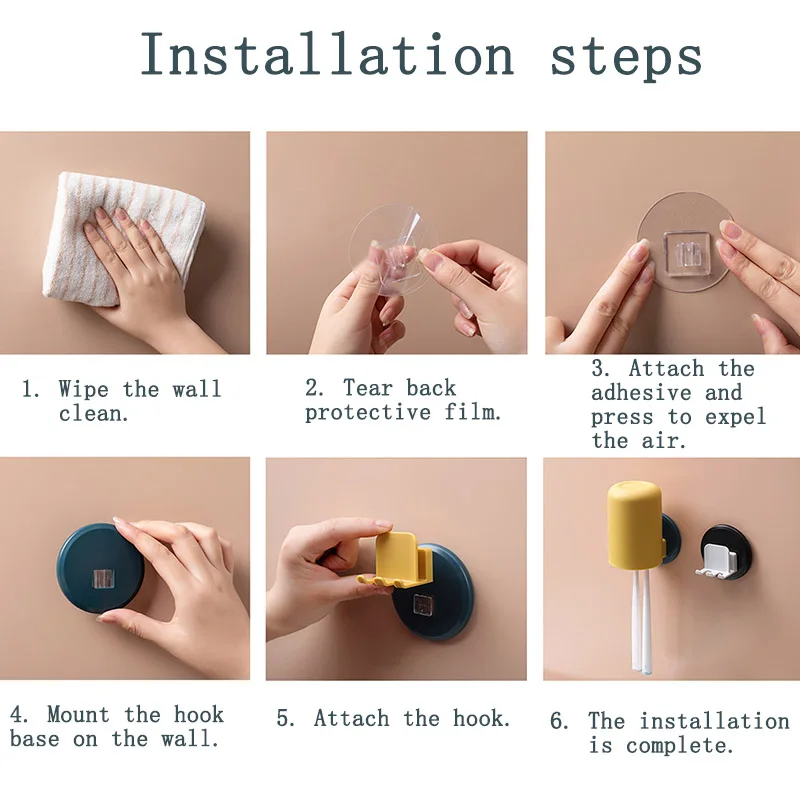 Installation steps

1. Wipe the wall clean.

2. Tear back protective film.

3. Attach the adhesive and press to expel the air.

4. Mount the hook base on the wall.

5. Attach the hook.

6. The installation is complete.