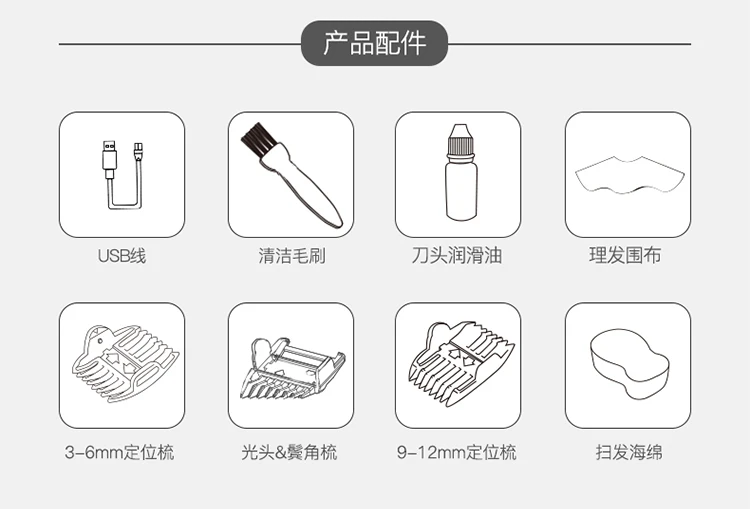 产品配件

USB线

清洁毛刷

刀头润滑油

理发围布

3-6mm定位梳

光头&鬓角梳

9-12mm定位梳

扫发海绵