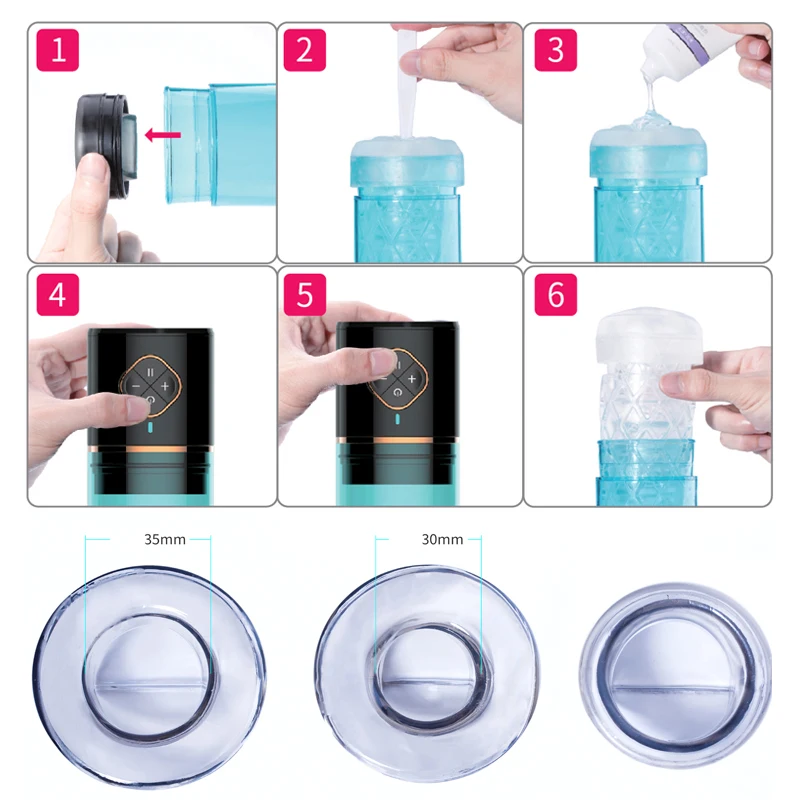 1

2

3

4

5

6

35mm

30mm