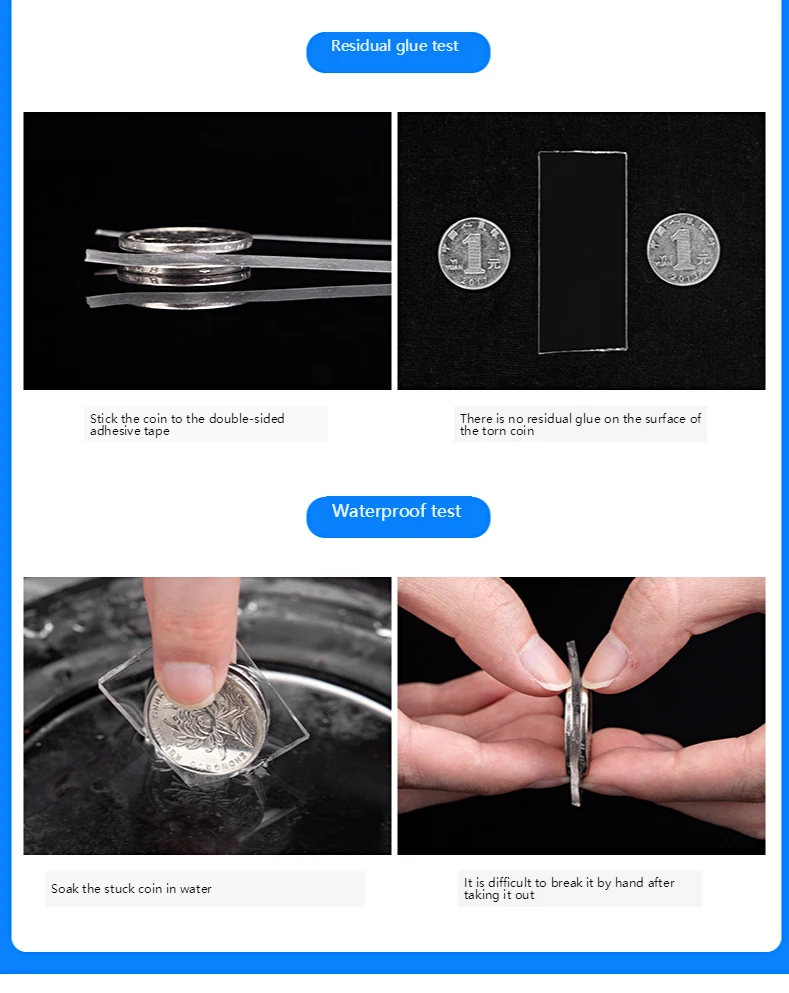 Residual glue test

Stick the coin to the double-sided adhesive tape

There is no residual glue on the surface of the torn coin

Waterproof test

Soak the stuck coin in water

It is difficult to break it by hand after taking it out