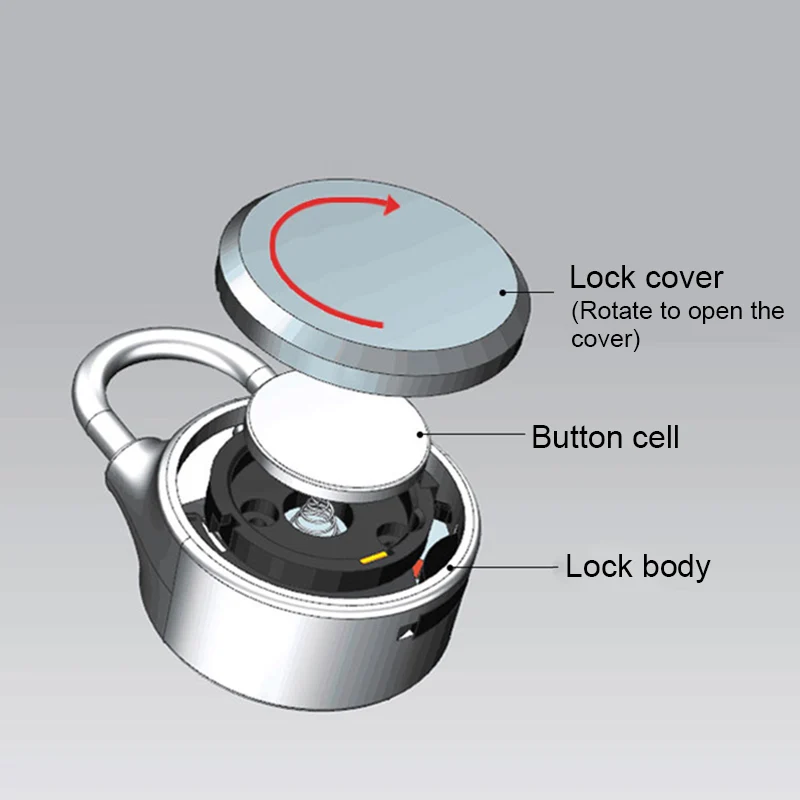 Lock cover
(Rotate to open the cover)

Button cell

Lock body