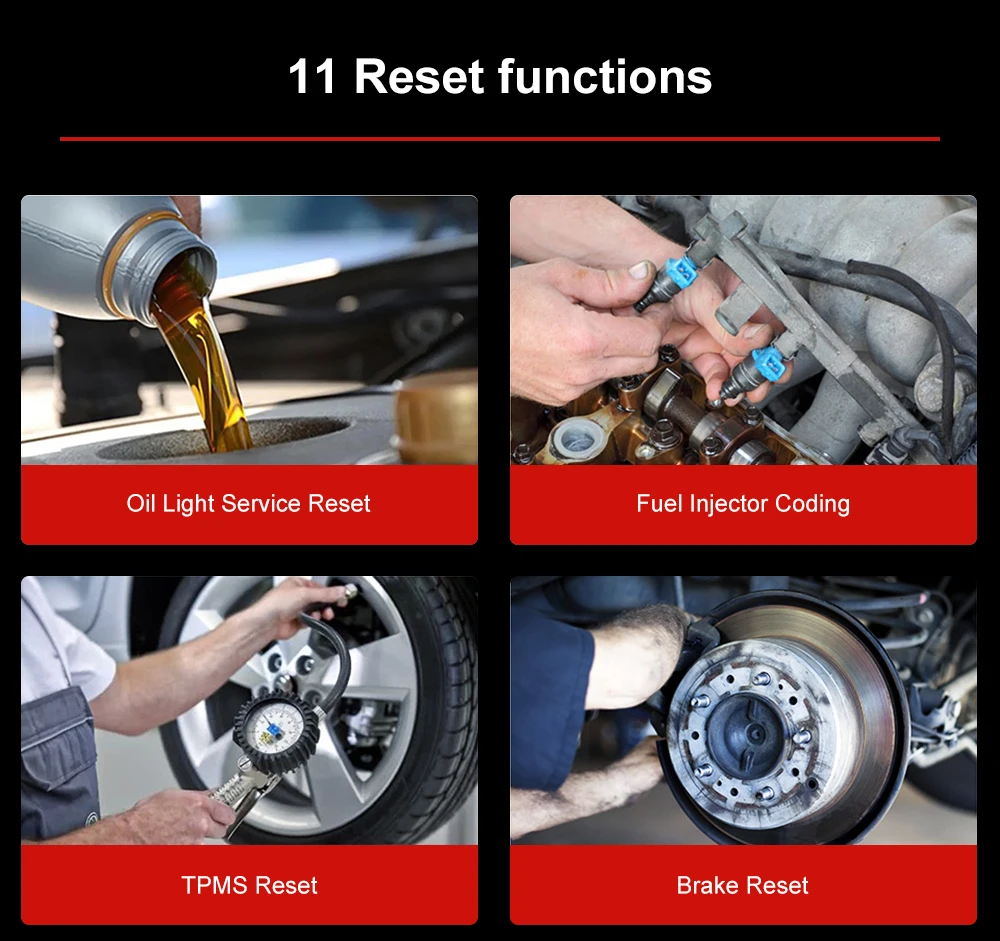 11 Reset functions

Oil Light Service Reset

Fuel Injector Coding

TPMS Reset

Brake Reset