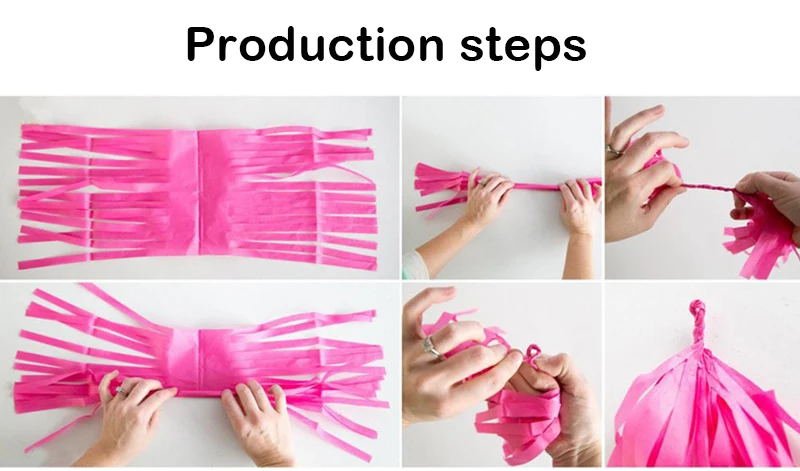 Production steps