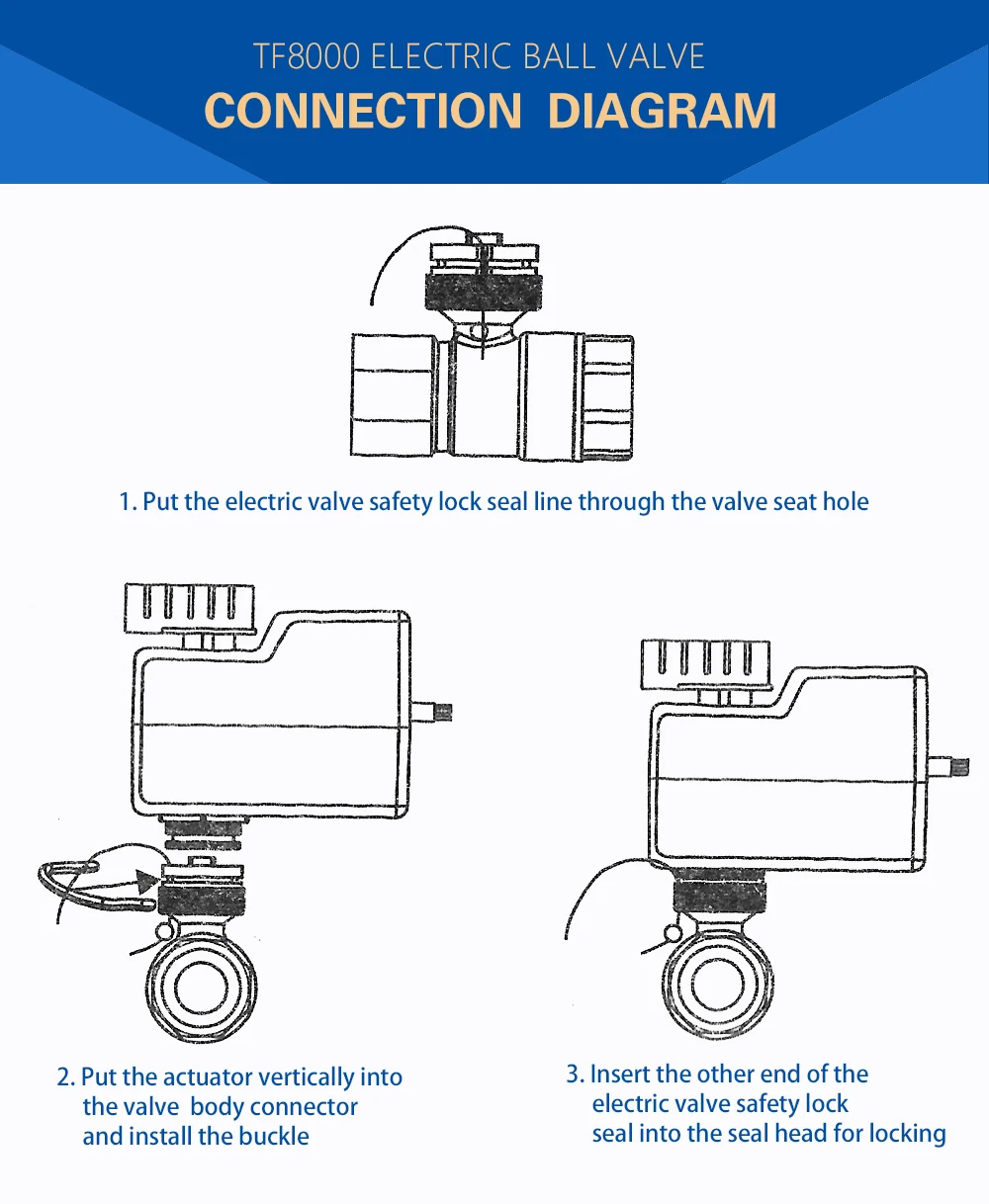 TF8000 ELECTRIC BALL VALVE
CONNECTION DIAGRAM

1. Put the electric valve safety lock seal line through the valve seat hole

2. Put the actuator vertically into the valve body connector and install the buckle

3. Insert the other end of the electric valve safety lock seal into the seal head for locking