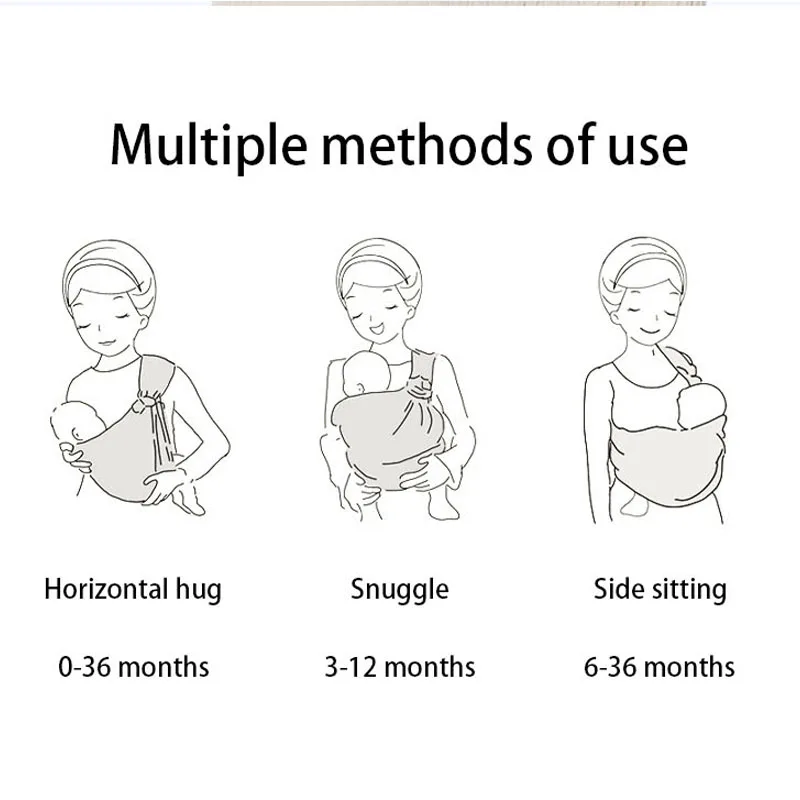 Multiple methods of use

Horizontal hug

0-36 months

Snuggle

3-12 months

Side sitting

6-36 months