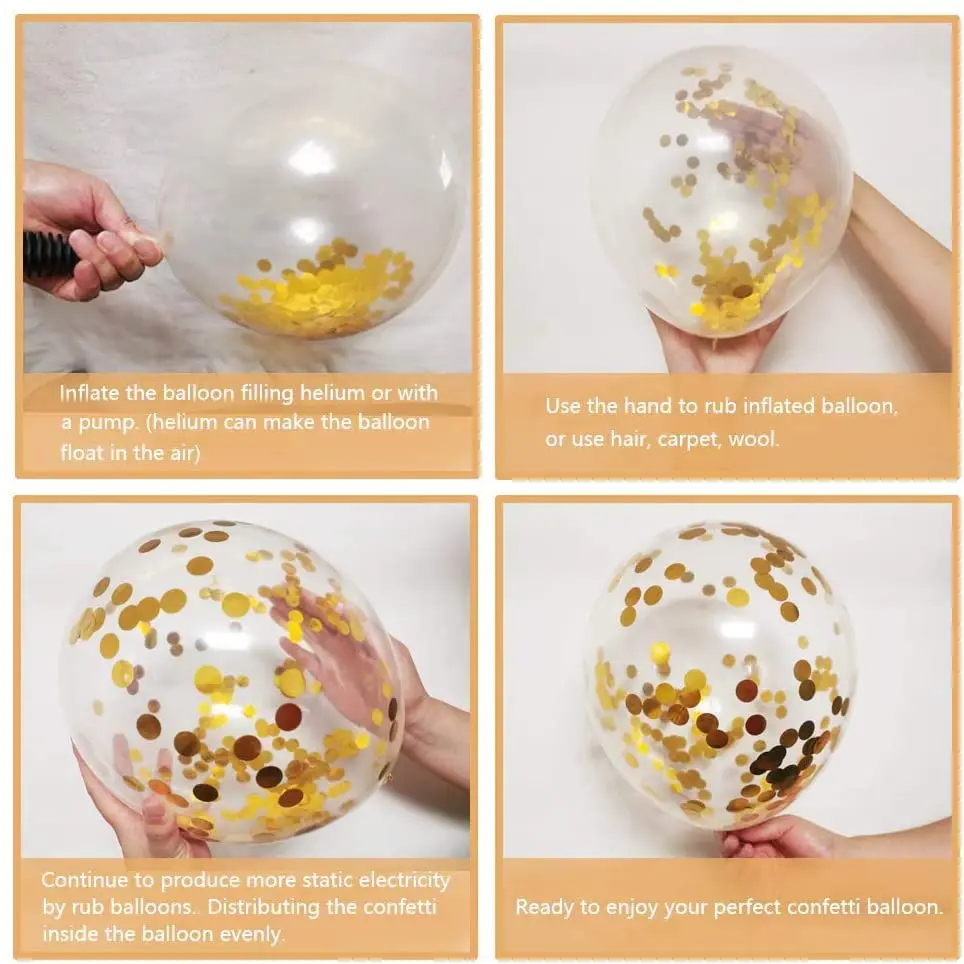 Inflate the balloon filling helium or with a pump. (helium can make the balloon float in the air)

Use the hand to rub inflated balloon, or use hair, carpet, wool.

Continue to produce more static electricity by rub balloons.. Distributing the confetti inside the balloon evenly.

Ready to enjoy your perfect confetti balloon.